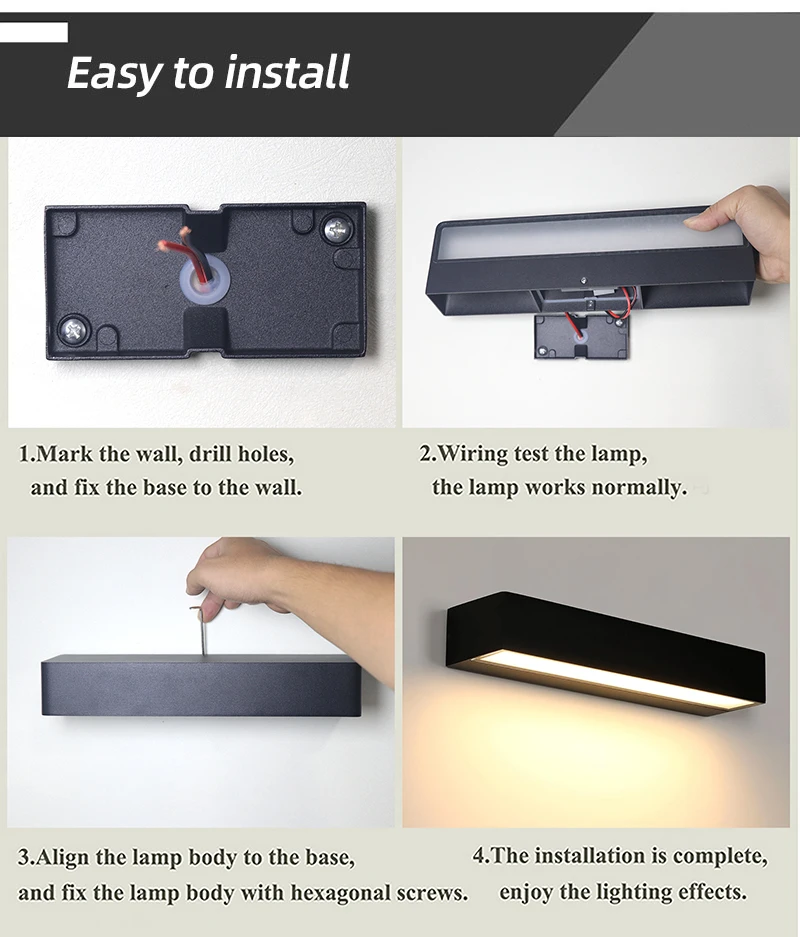 Easy to install

1.Mark the wall, drill holes, and fix the base to the wall.

2.Wiring test the lamp, the lamp works normally.

3.Align the lamp body to the base, and fix the lamp body with hexagonal screws.

4.The installation is complete, enjoy the lighting effects.