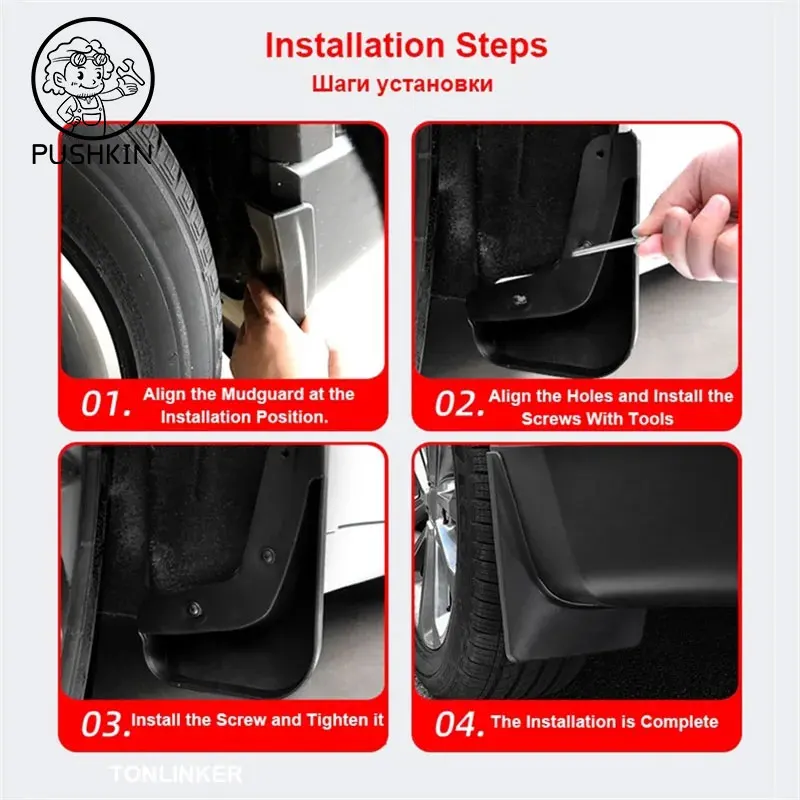 PUSHKIN

Installation Steps
Шаги установки

01. Align the Mudguard at the Installation Position.

02. Align the Holes and Install the Screws With Tools

03. Install the Screw and Tighten it

04. The Installation is Complete

TONLINKER