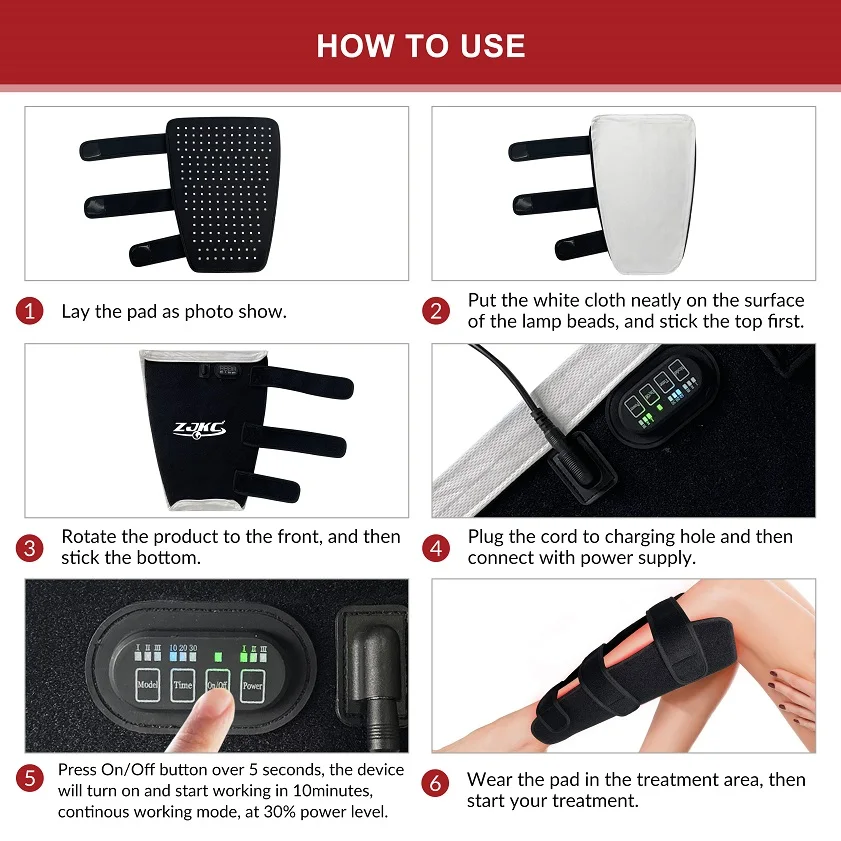 HOW TO USE

1 Lay the pad as photo show.

2 Put the white cloth neatly on the surface of the lamp beads, and stick the top first.

ZJKC

3 Rotate the product to the front, and then stick the bottom.

4 Plug the cord to charging hole and then connect with power supply.

I II III 10 20 30 I II III
Model Time On/Off Power

5 Press On/Off button over 5 seconds, the device will turn on and start working in 10minutes, continous working mode, at 30% power level.

6 Wear the pad in the treatment area, then start your treatment.