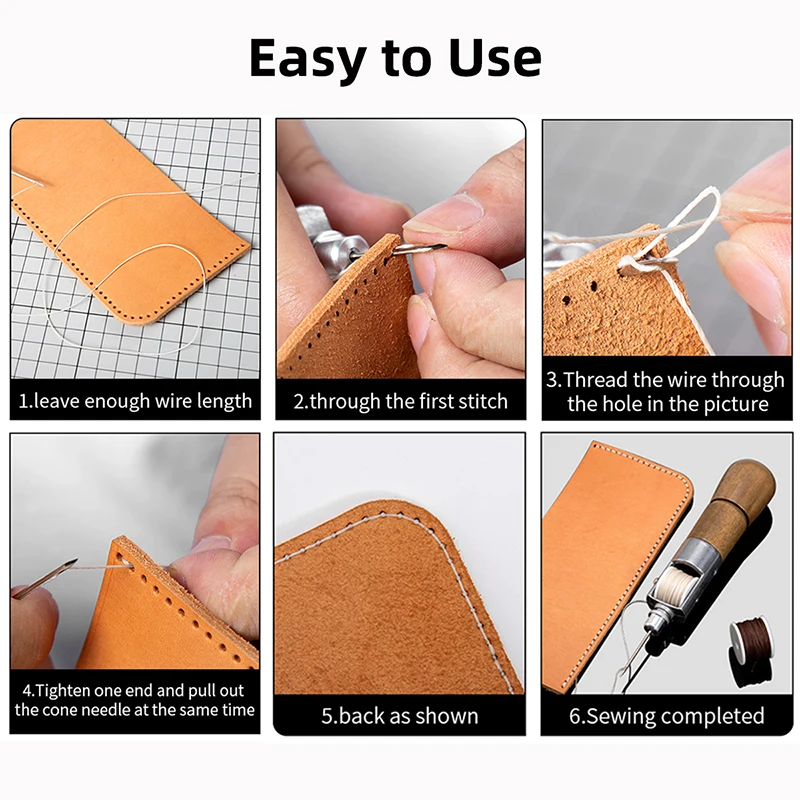 Easy to Use

1.leave enough wire length

2.through the first stitch

3.Thread the wire through the hole in the picture

4.Tighten one end and pull out the cone needle at the same time

5.back as shown

6.Sewing completed