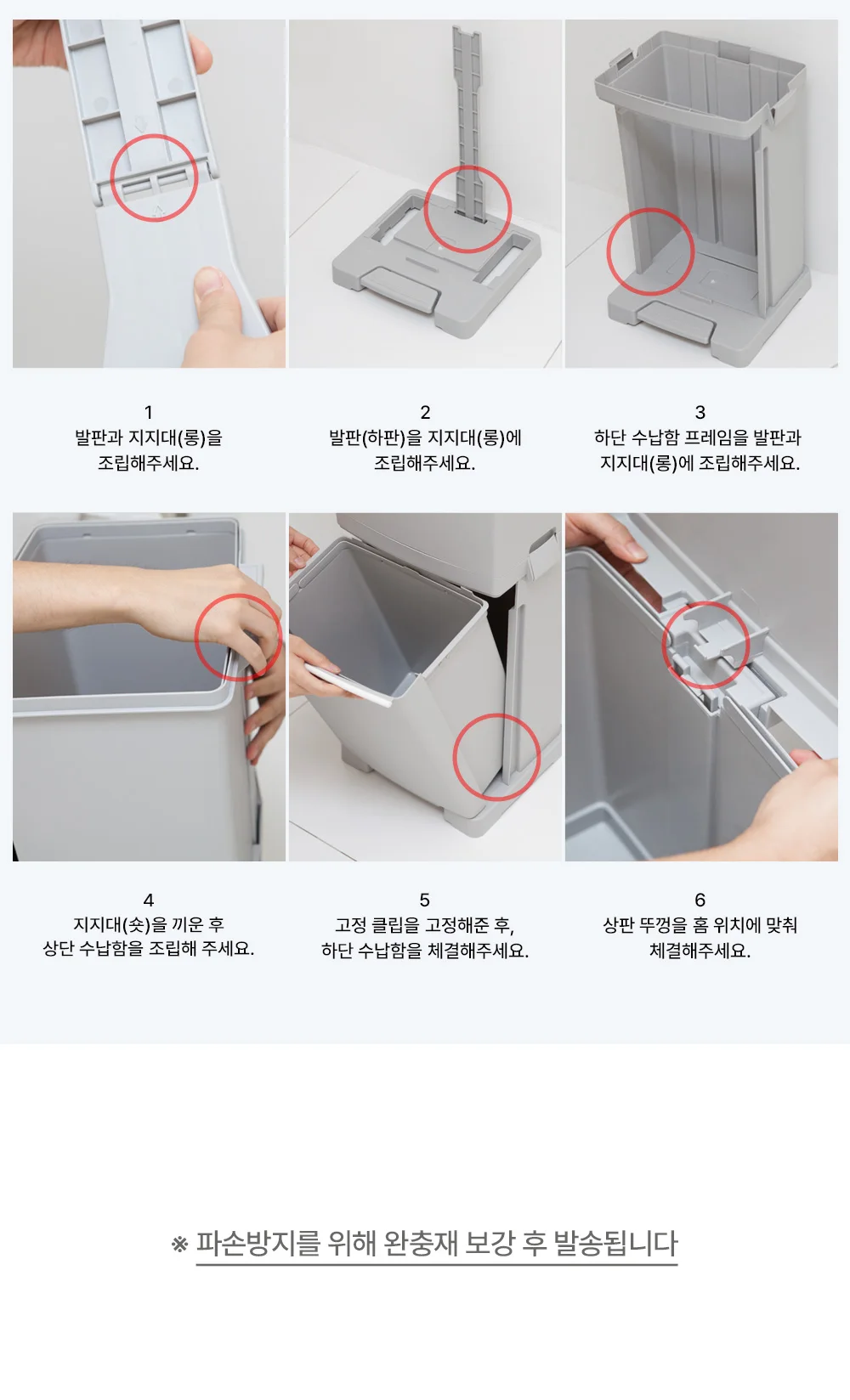 1
발판과 지지대(롱)을
조립해주세요.

2
발판(하판)을 지지대(롱)에
조립해주세요.

3
하단 수납함 프레임을 발판과
지지대(롱)에 조립해주세요.

4
지지대(숏)을 끼운 후
상단 수납함을 조립해 주세요.

5
고정 클립을 고정해준 후,
하단 수납함을 체결해주세요.

6
상판 뚜껑을 홈 위치에 맞춰
체결해주세요.

※ 파손방지를 위해 완충재 보강 후 발송됩니다