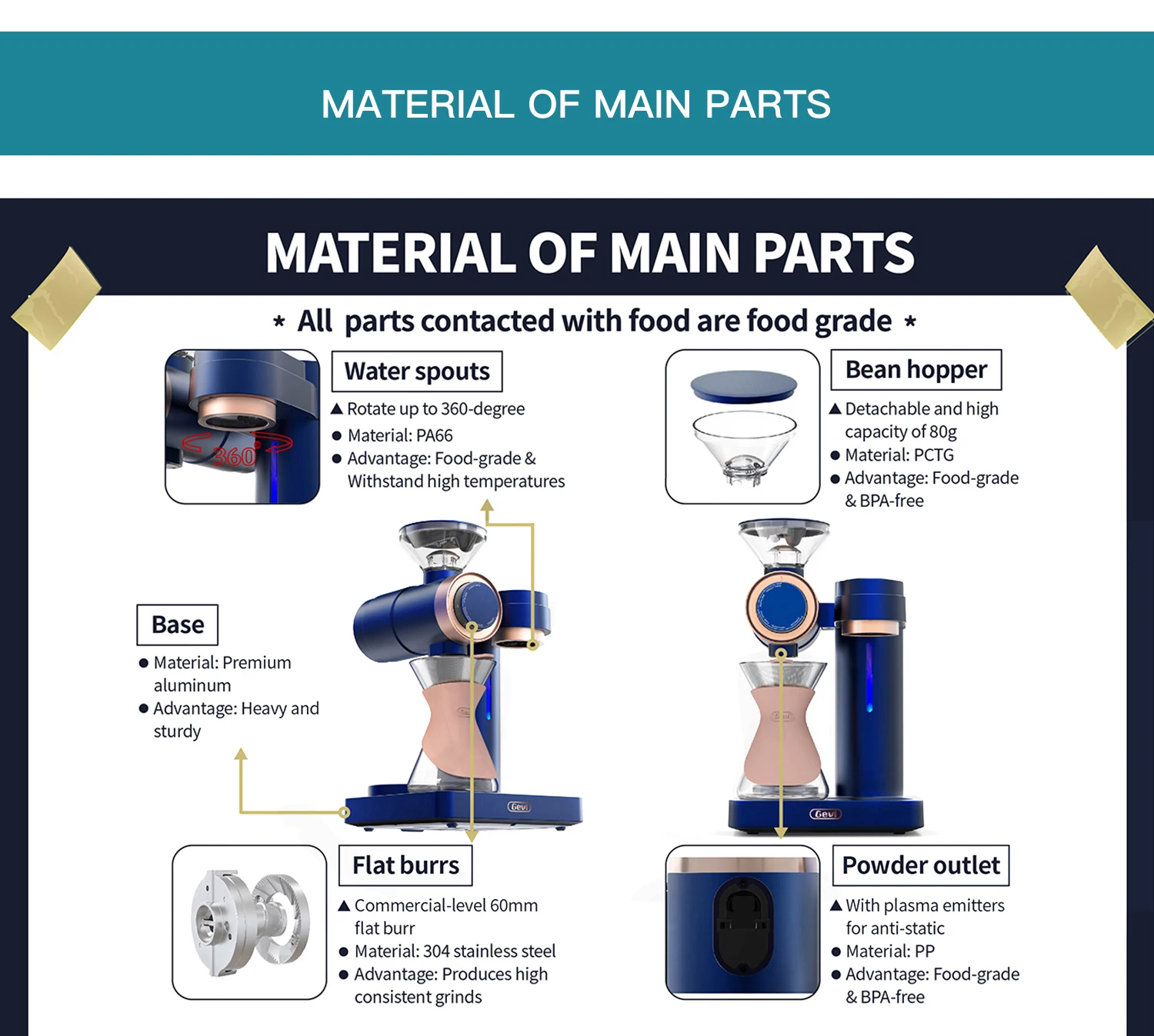 MATERIAL OF MAIN PARTS

MATERIAL OF MAIN PARTS

* All parts contacted with food are food grade *

360°

Water spouts

▲ Rotate up to 360-degree
● Material: PA66
● Advantage: Food-grade & Withstand high temperatures

Bean hopper

▲ Detachable and high capacity of 80g
● Material: PCTG
● Advantage: Food-grade & BPA-free

Base

● Material: Premium aluminum
● Advantage: Heavy and sturdy

Gevi

Gevi

Flat burrs

▲ Commercial-level 60mm flat burr
● Material: 304 stainless steel
● Advantage: Produces high consistent grinds

Powder outlet

▲ With plasma emitters for anti-static
● Material: PP
● Advantage: Food-grade & BPA-free