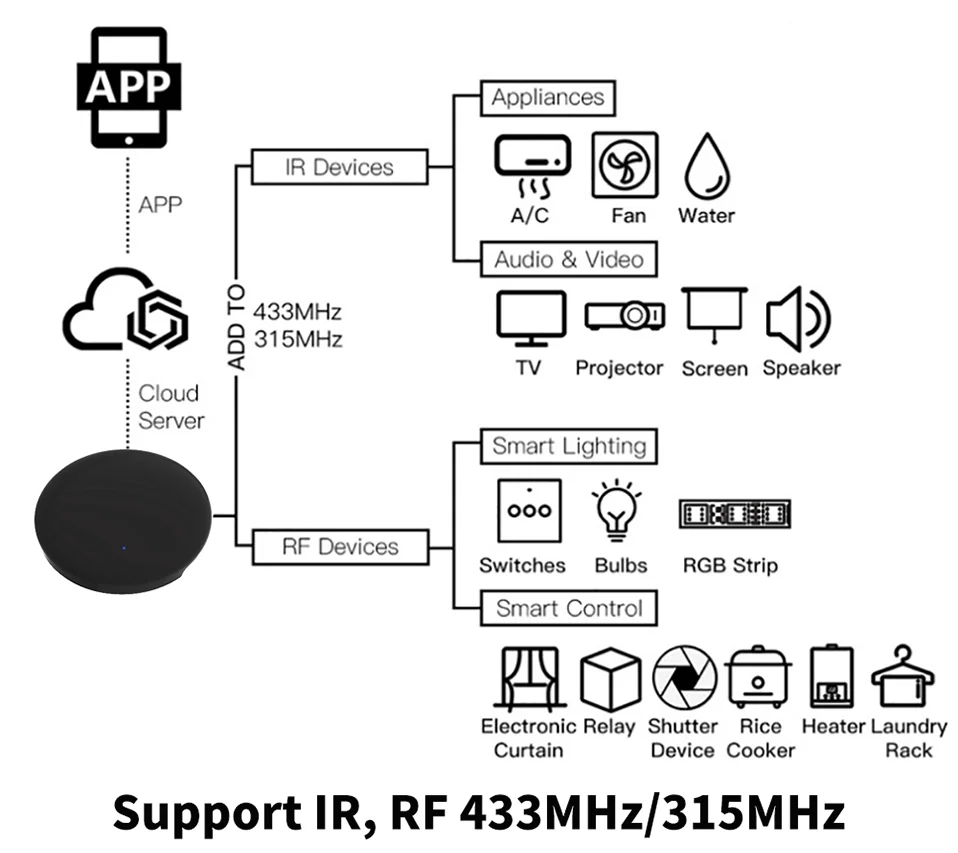 APP

APP

Cloud Server

ADD TO

433MHz
315MHz

IR Devices

Appliances

A/C
Fan
Water

Audio & Video

TV
Projector
Screen
Speaker

RF Devices

Smart Lighting

Switches
Bulbs
RGB Strip

Smart Control

Electronic Curtain
Relay
Shutter Device
Rice Cooker
Heater
Laundry Rack

Support IR, RF 433MHz/315MHz