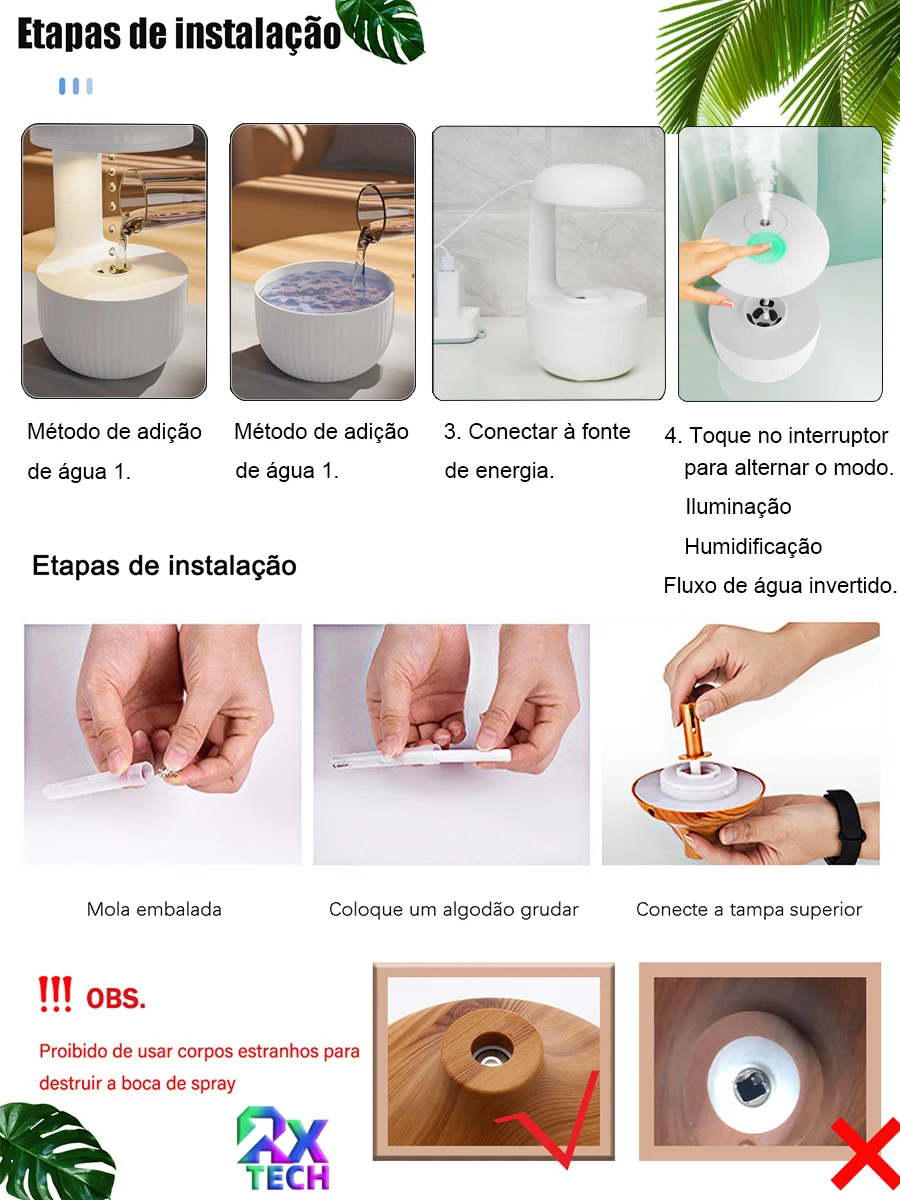 Etapas de instalação

Método de adição de água 1.

Método de adição de água 1.

3. Conectar à fonte de energia.

4. Toque no interruptor para alternar o modo.
Iluminação
Humidificação
Fluxo de água invertido.

Etapas de instalação

Mola embalada

Coloque um algodão grudar

Conecte a tampa superior

!!! OBS.

Proibido de usar corpos estranhos para destruir a boca de spray

RX TECH