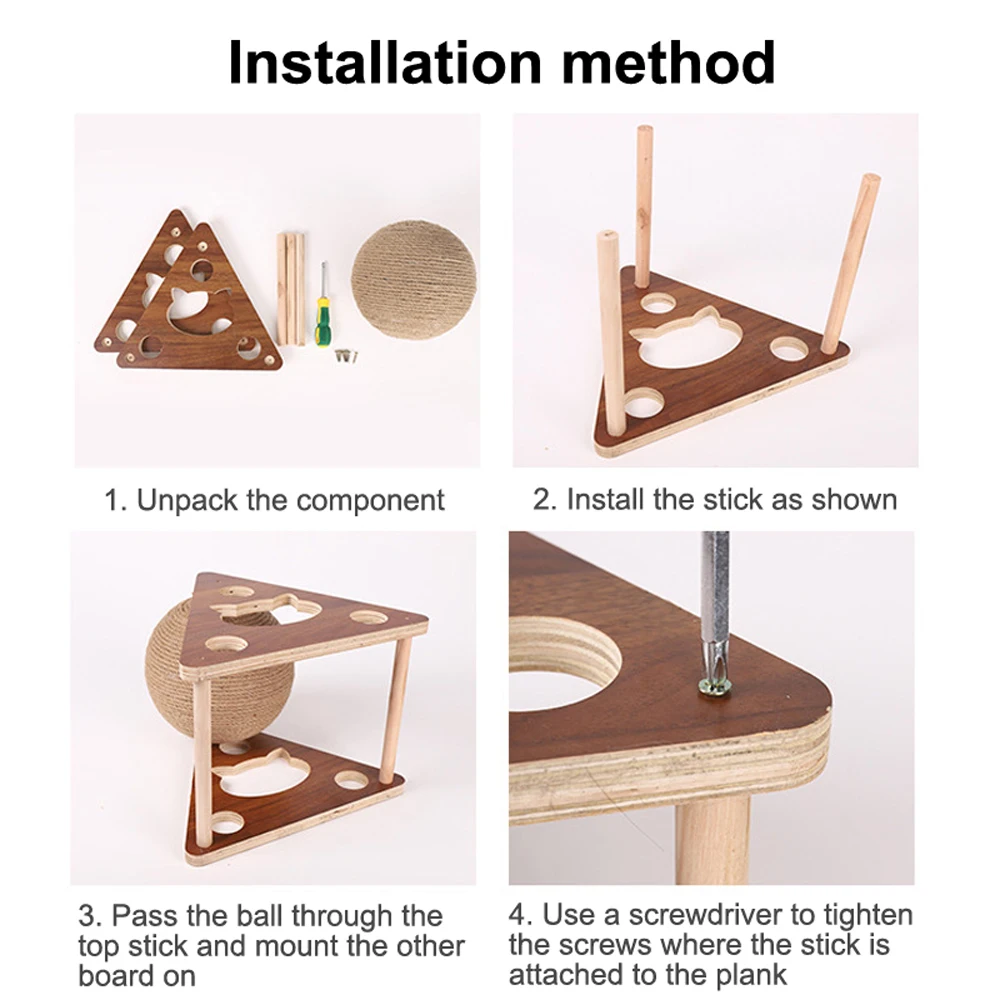 Installation method

1. Unpack the component

2. Install the stick as shown

3. Pass the ball through the top stick and mount the other board on

4. Use a screwdriver to tighten the screws where the stick is attached to the plank