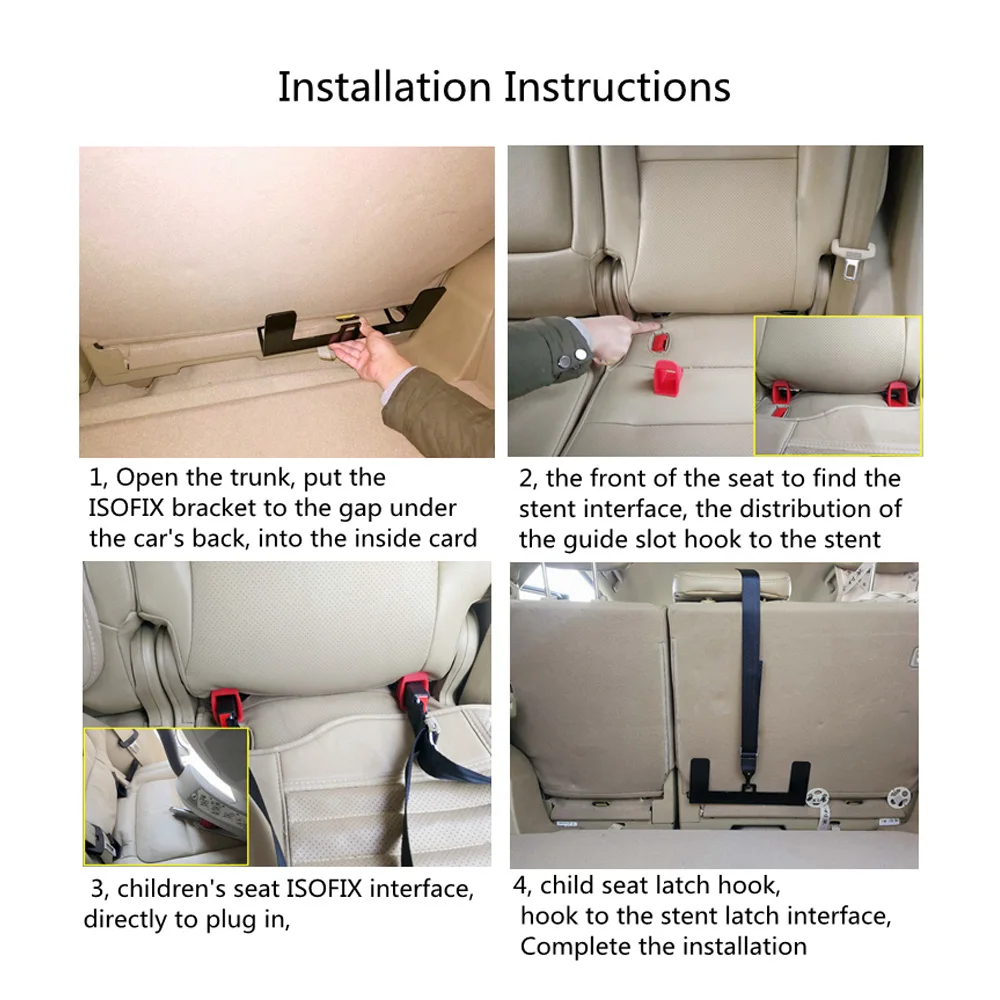 Installation Instructions

1, Open the trunk, put the ISOFIX bracket to the gap under the car's back, into the inside card

2, the front of the seat to find the stent interface, the distribution of the guide slot hook to the stent

3, children's seat ISOFIX interface, directly to plug in,

4, child seat latch hook, hook to the stent latch interface, Complete the installation