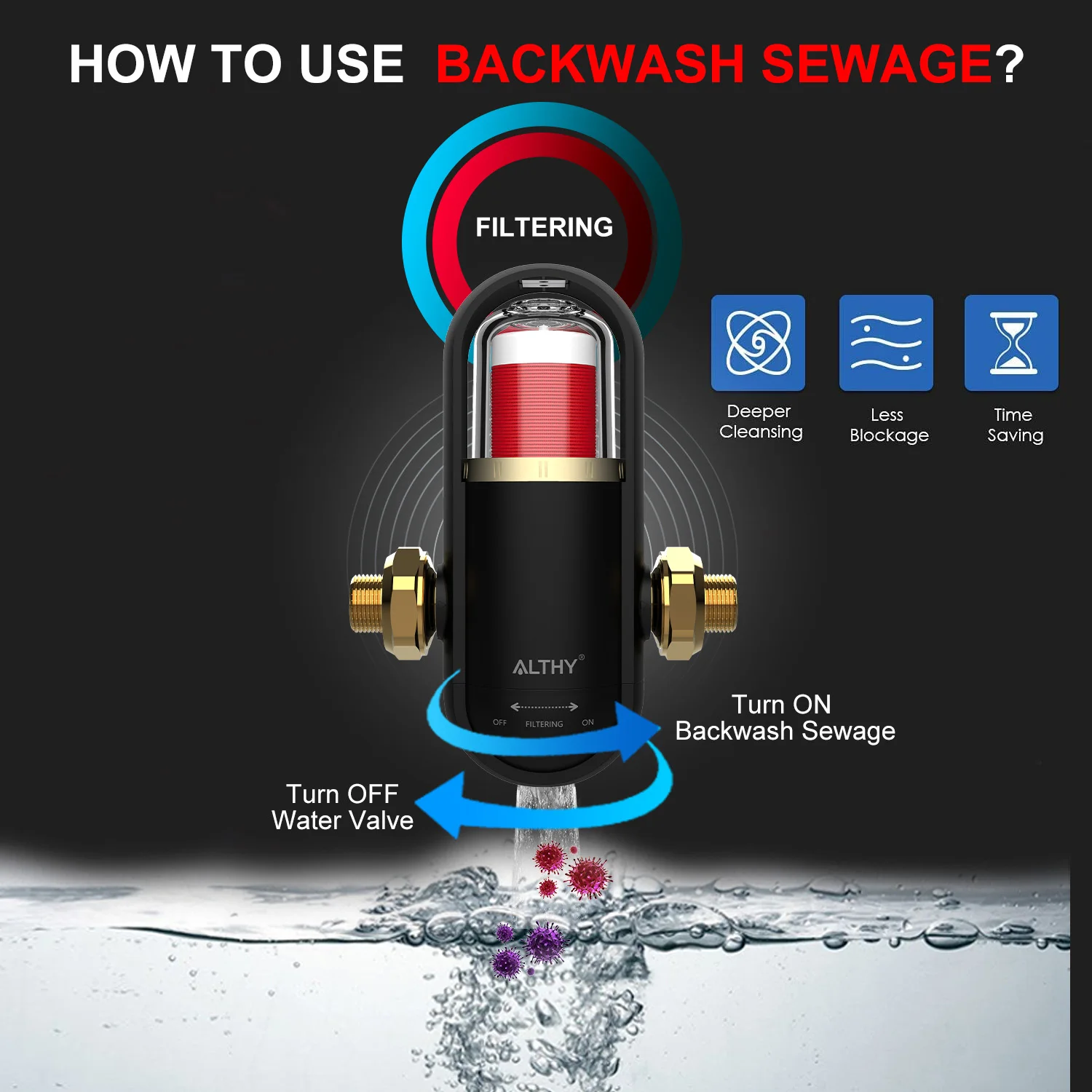 HOW TO USE BACKWASH SEWAGE?

FILTERING

Deeper Cleansing

Less Blockage

Time Saving

ALTHY®

OFF FILTERING ON

Turn ON Backwash Sewage

Turn OFF Water Valve