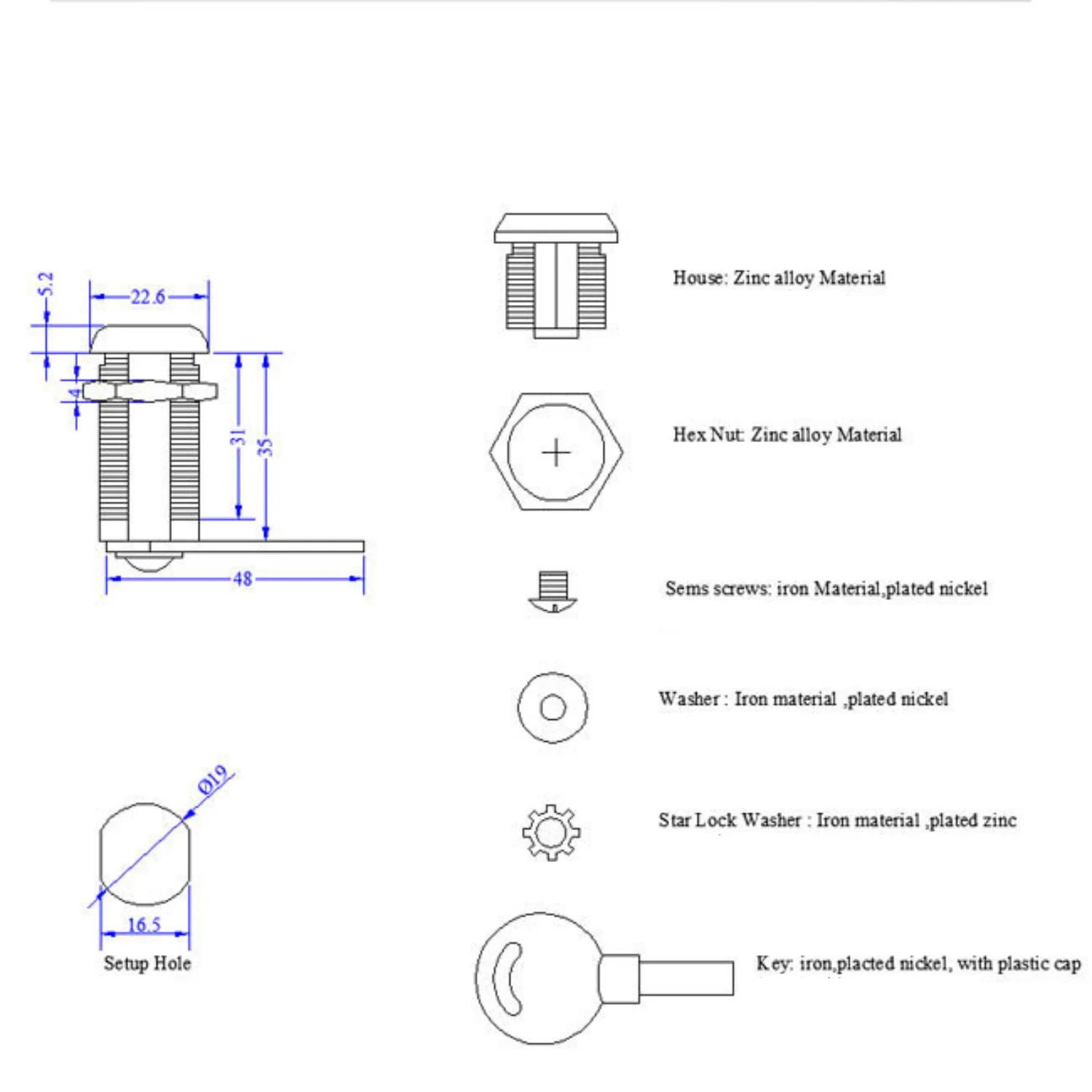 5.2

22.6

4

31

35

48

Ø19

16.5

Setup Hole

House: Zinc alloy Material

Hex Nut: Zinc alloy Material

Sems screws: iron Material,plated nickel

Washer : Iron material ,plated nickel

Star Lock Washer : Iron material ,plated zinc

Key: iron,placted nickel, with plastic cap