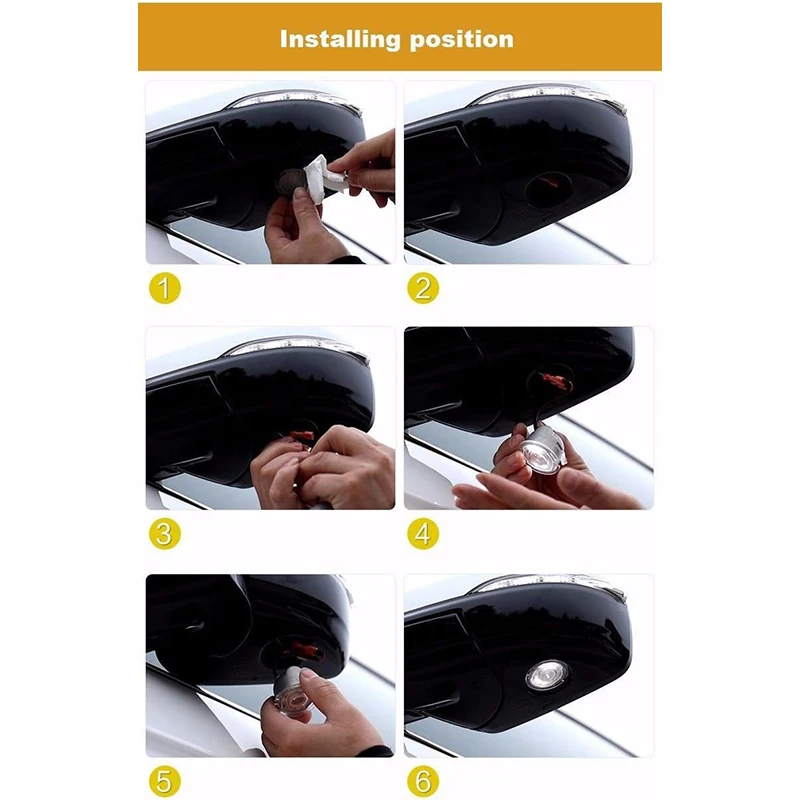 Installing position

1

2

3

4

5

6