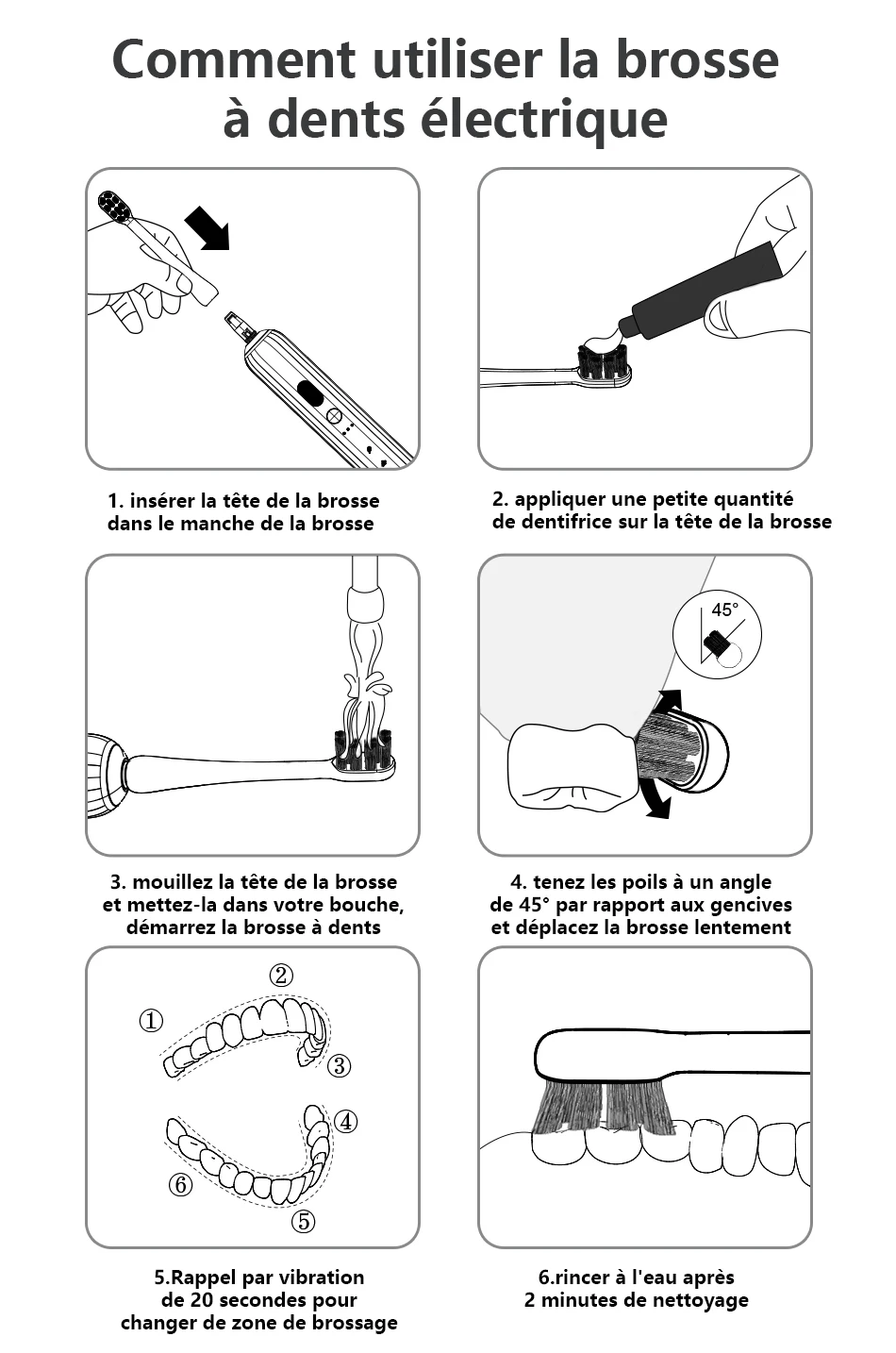 Comment utiliser la brosse à dents électrique

1. insérer la tête de la brosse dans le manche de la brosse

2. appliquer une petite quantité de dentifrice sur la tête de la brosse

3. mouillez la tête de la brosse et mettez-la dans votre bouche, démarrez la brosse à dents

45°

4. tenez les poils à un angle de 45° par rapport aux gencives et déplacez la brosse lentement

①
②
③
④
⑤
⑥

5.Rappel par vibration de 20 secondes pour changer de zone de brossage

6.rincer à l'eau après 2 minutes de nettoyage