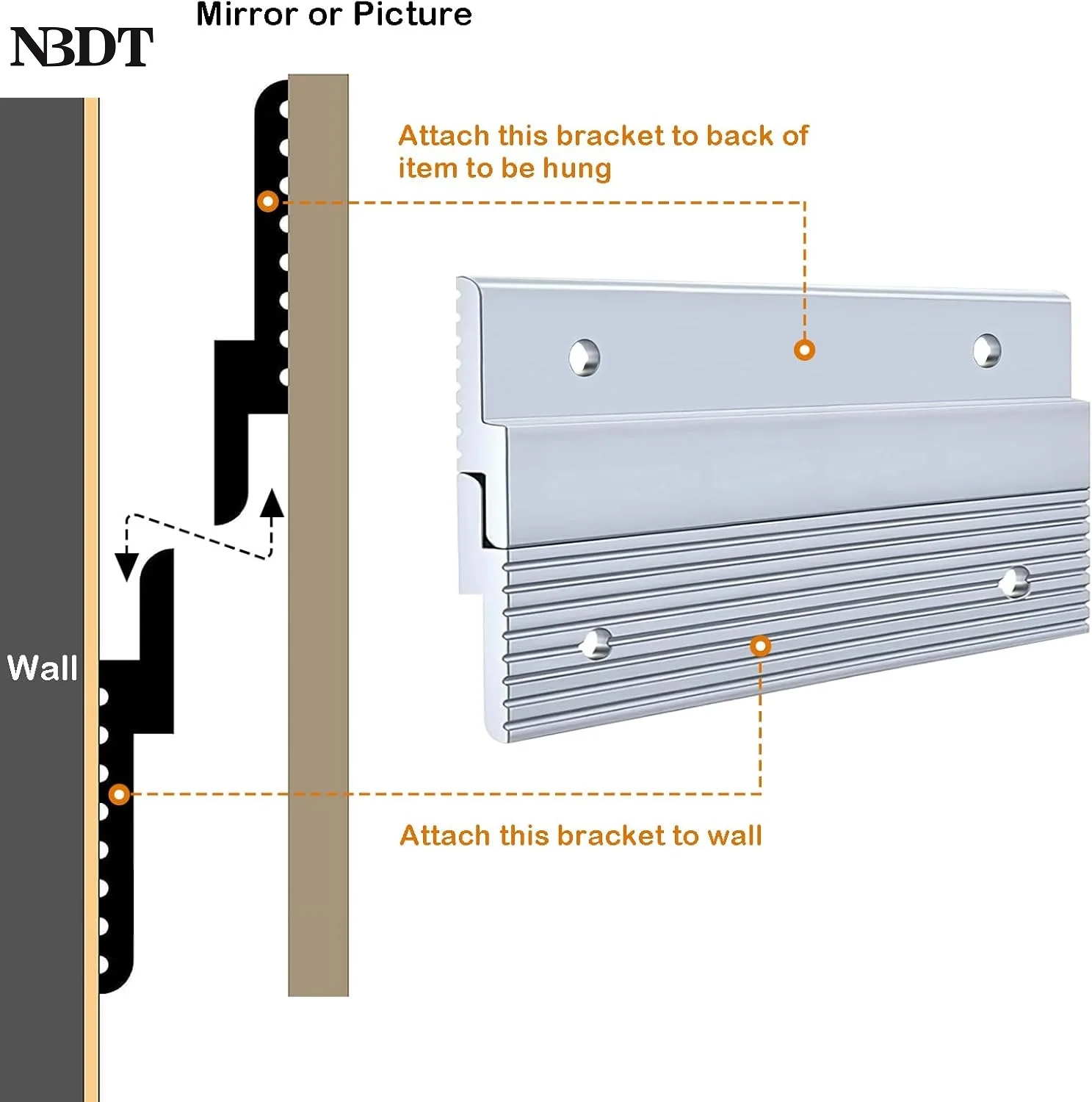 NBDT

Mirror or Picture

Attach this bracket to back of item to be hung

Wall

Attach this bracket to wall