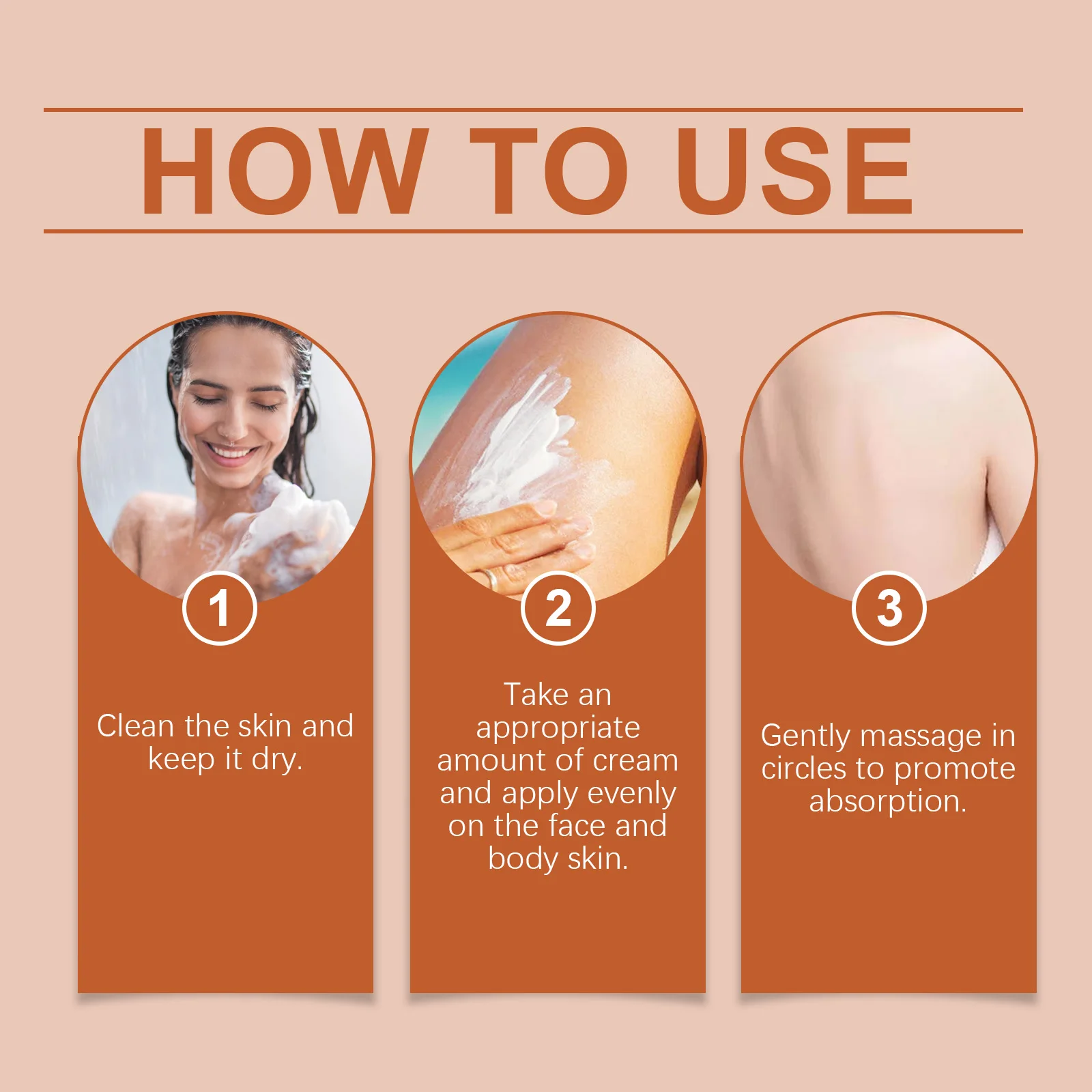 HOW TO USE

1

Clean the skin and keep it dry.

2

Take an appropriate amount of cream and apply evenly on the face and body skin.

3

Gently massage in circles to promote absorption.