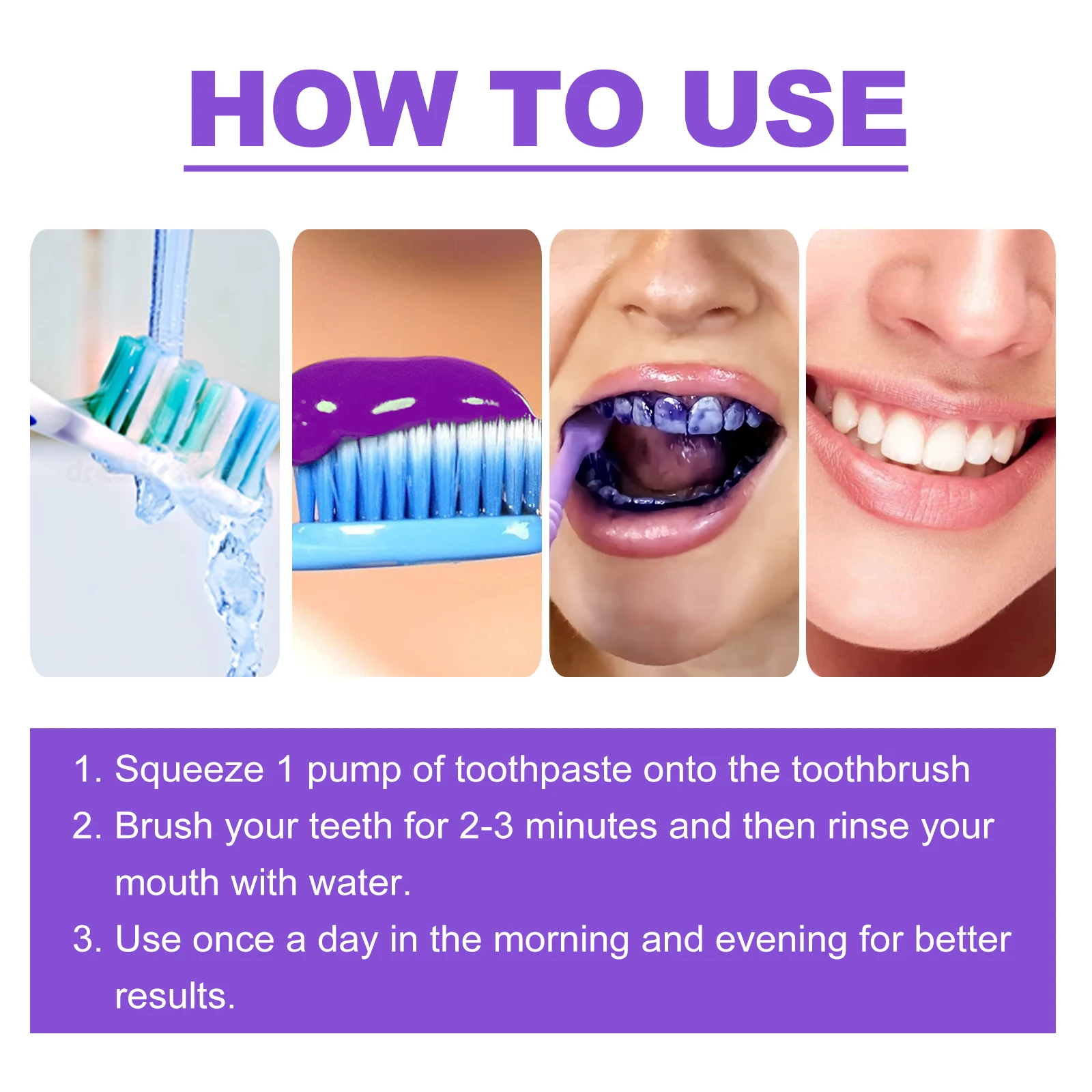 HOW TO USE

1. Squeeze 1 pump of toothpaste onto the toothbrush
2. Brush your teeth for 2-3 minutes and then rinse your mouth with water.
3. Use once a day in the morning and evening for better results.