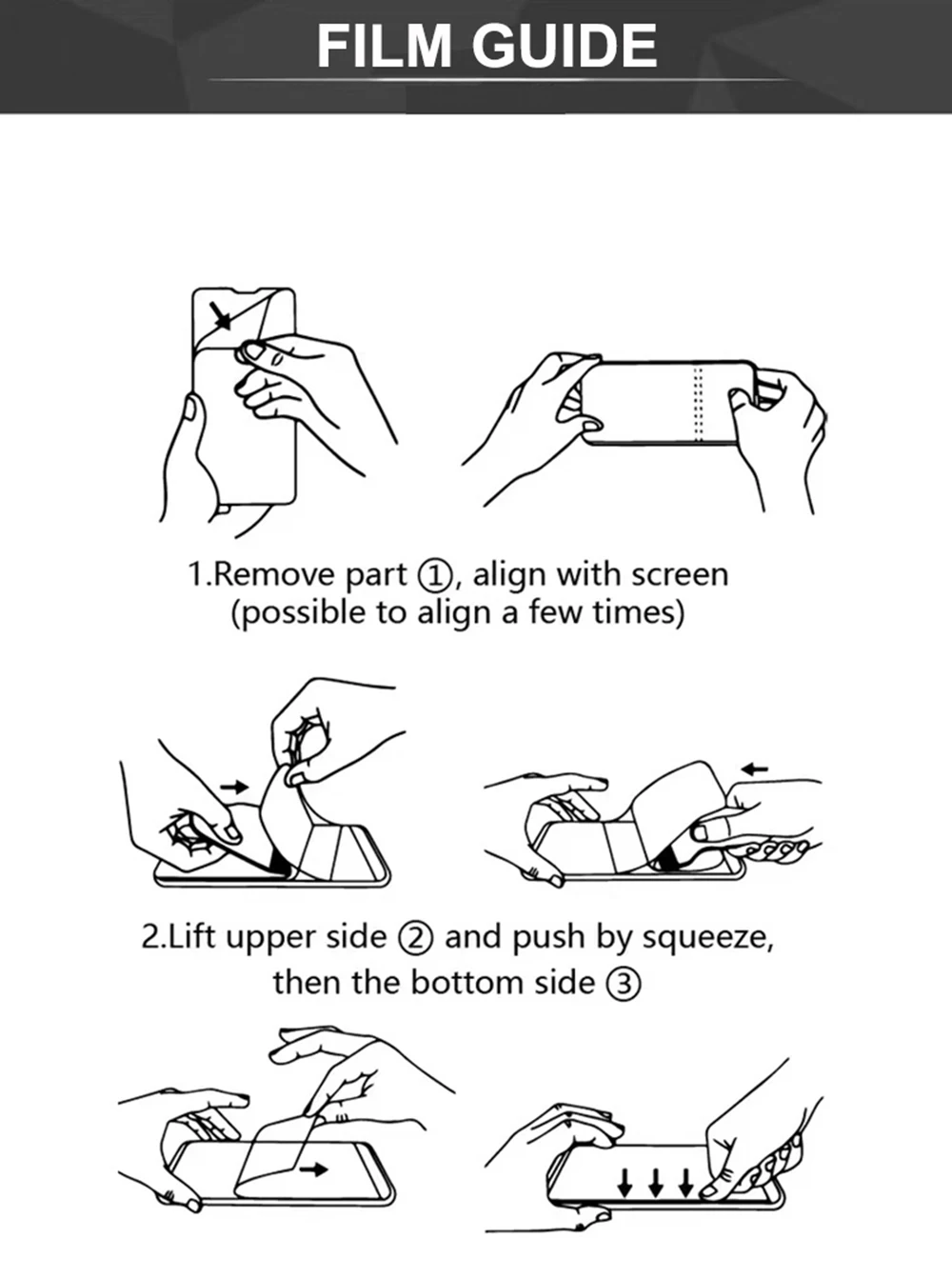 FILM GUIDE

1.Remove part ①, align with screen (possible to align a few times)

2.Lift upper side ② and push by squeeze, then the bottom side ③