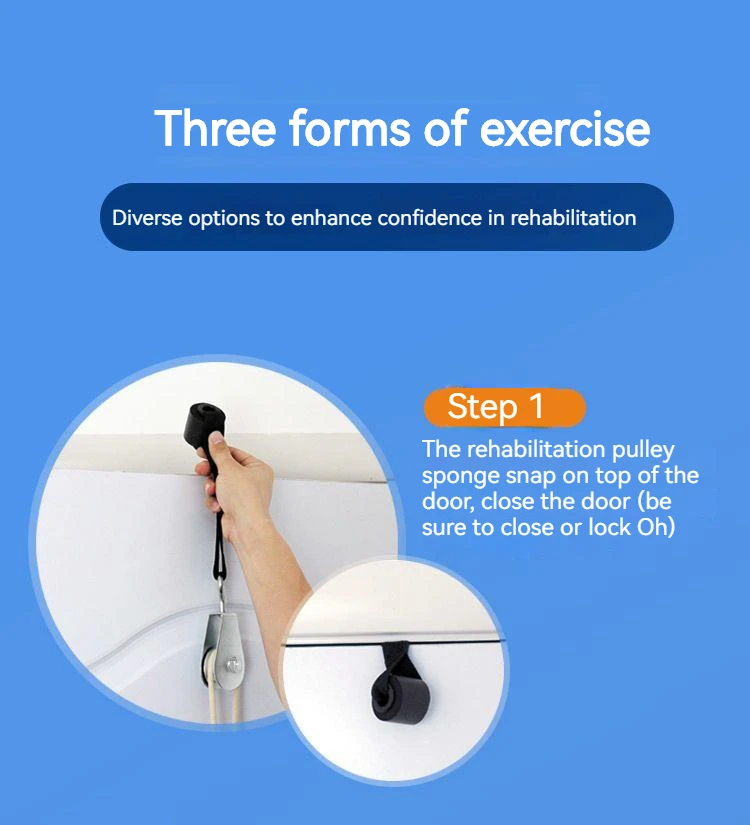 Three forms of exercise

Diverse options to enhance confidence in rehabilitation

Step 1

The rehabilitation pulley sponge snap on top of the door, close the door (be sure to close or lock Oh)