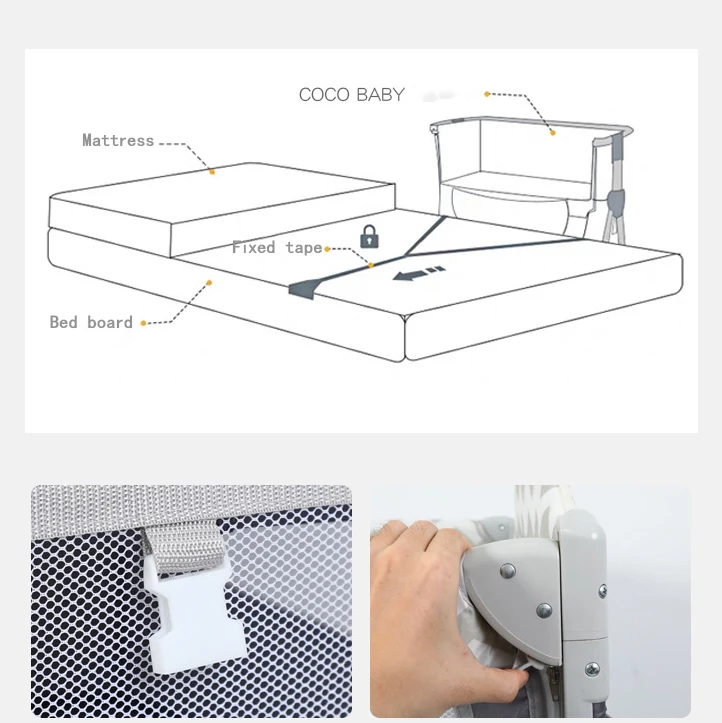 COCO BABY

Mattress

Fixed tape

Bed board