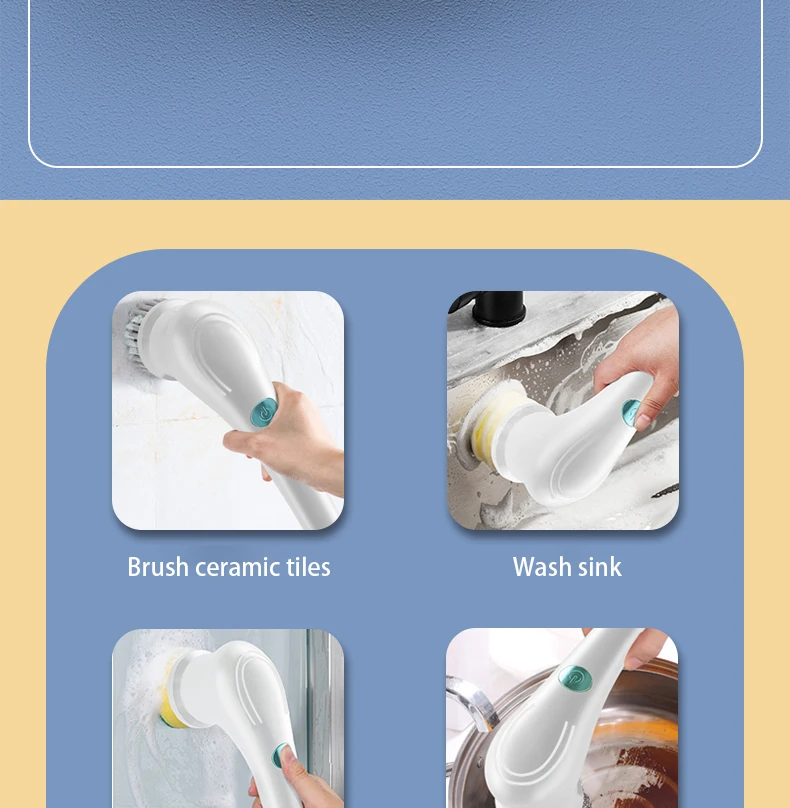 Brush ceramic tiles

Wash sink