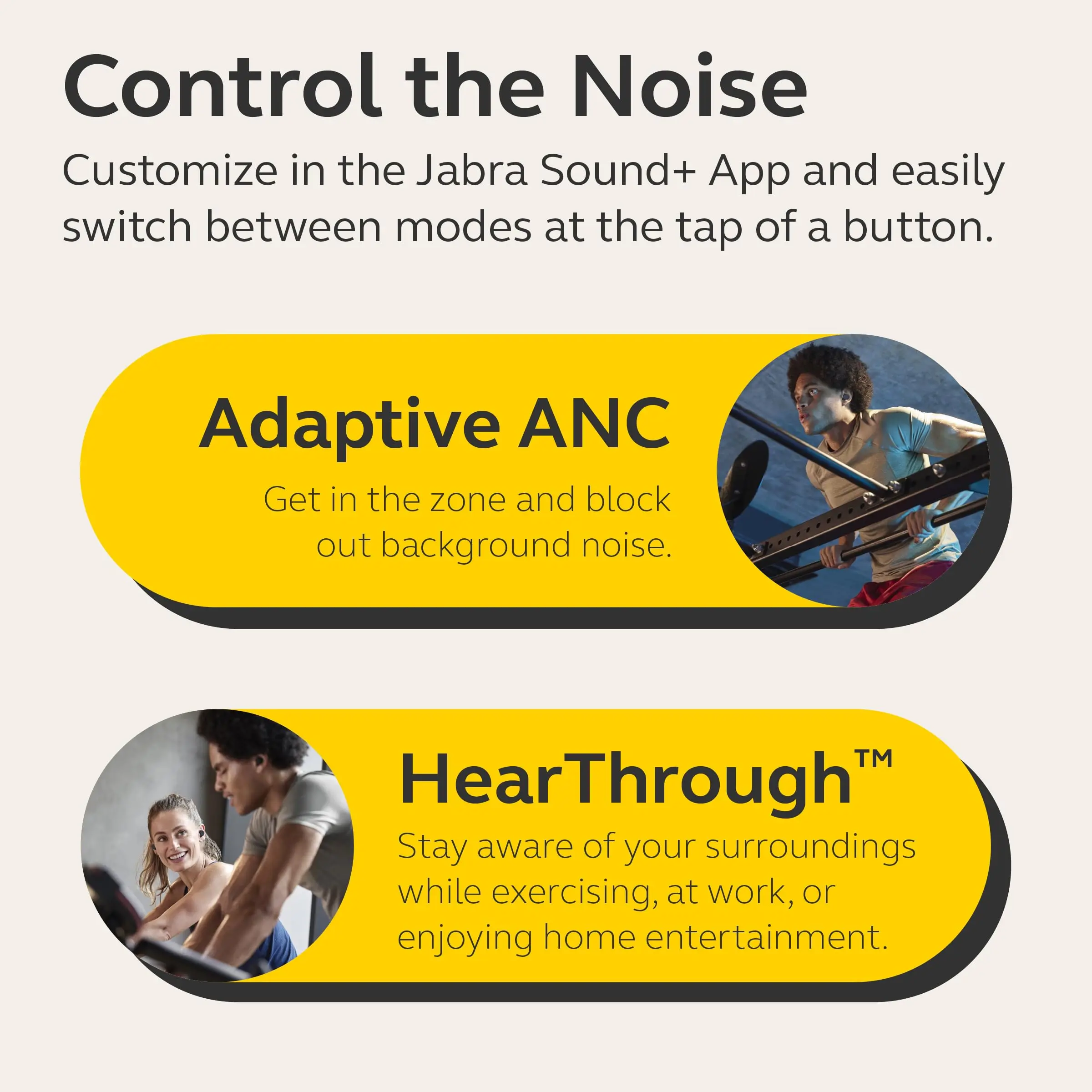 Control the Noise

Customize in the Jabra Sound+ App and easily switch between modes at the tap of a button.

Adaptive ANC

Get in the zone and block out background noise.

HearThrough™

Stay aware of your surroundings while exercising, at work, or enjoying home entertainment.