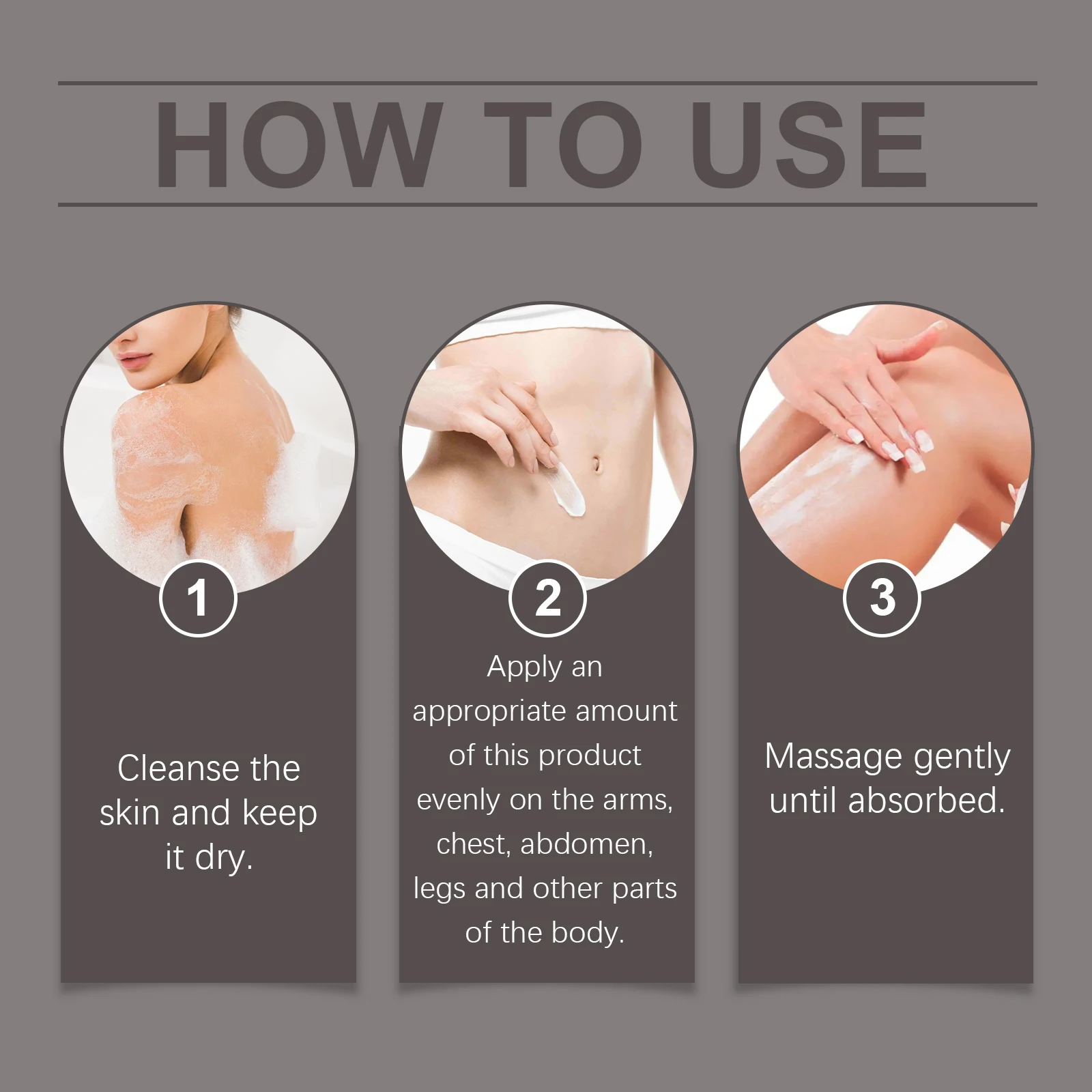 HOW TO USE

1

Cleanse the skin and keep it dry.

2

Apply an appropriate amount of this product evenly on the arms, chest, abdomen, legs and other parts of the body.

3

Massage gently until absorbed.