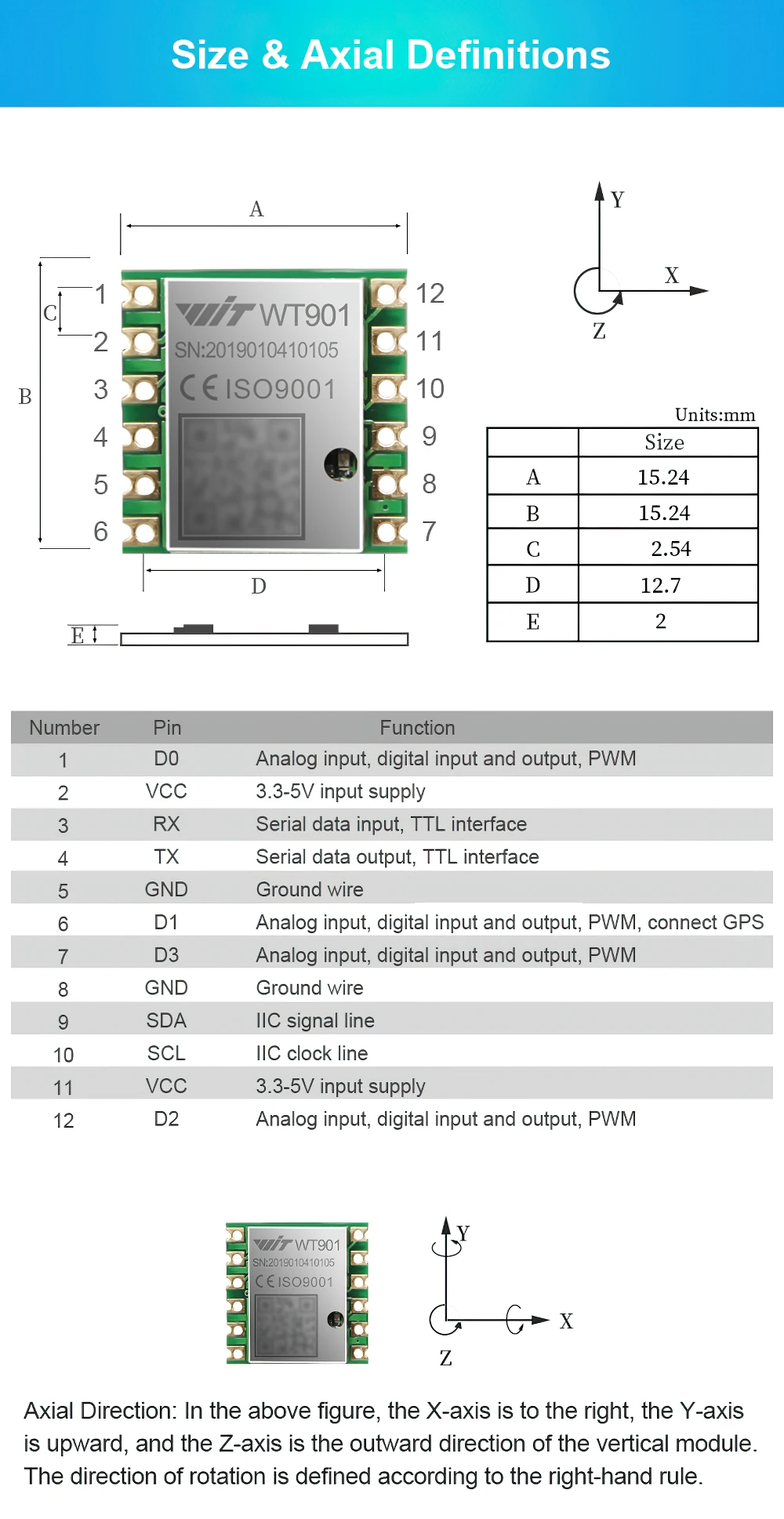 Size & Axial Definitions

A

C

B

1
2
3
4
5
6

WIT WT901
SN:2019010410105
CE ISO9001

12
11
10
9
8
7

D

E

Y
X
Z

Units:mm

| | Size |
|---|---|
| A | 15.24 |
| B | 15.24 |
| C | 2.54 |
| D | 12.7 |
| E | 2 |

| Number | Pin | Function |
|---|---|---|
| 1 | D0 | Analog input, digital input and output, PWM |
| 2 | VCC | 3.3-5V input supply |
| 3 | RX | Serial data input, TTL interface |
| 4 | TX | Serial data output, TTL interface |
| 5 | GND | Ground wire |
| 6 | D1 | Analog input, digital input and output, PWM, connect GPS |
| 7 | D3 | Analog input, digital input and output, PWM |
| 8 | GND | Ground wire |
| 9 | SDA | IIC signal line |
| 10 | SCL | IIC clock line |
| 11 | VCC | 3.3-5V input supply |
| 12 | D2 | Analog input, digital input and output, PWM |

WIT WT901
SN:2019010410105
CE ISO9001

Y
X
Z

Axial Direction: In the above figure, the X-axis is to the right, the Y-axis is upward, and the Z-axis is the outward direction of the vertical module. The direction of rotation is defined according to the right-hand rule.