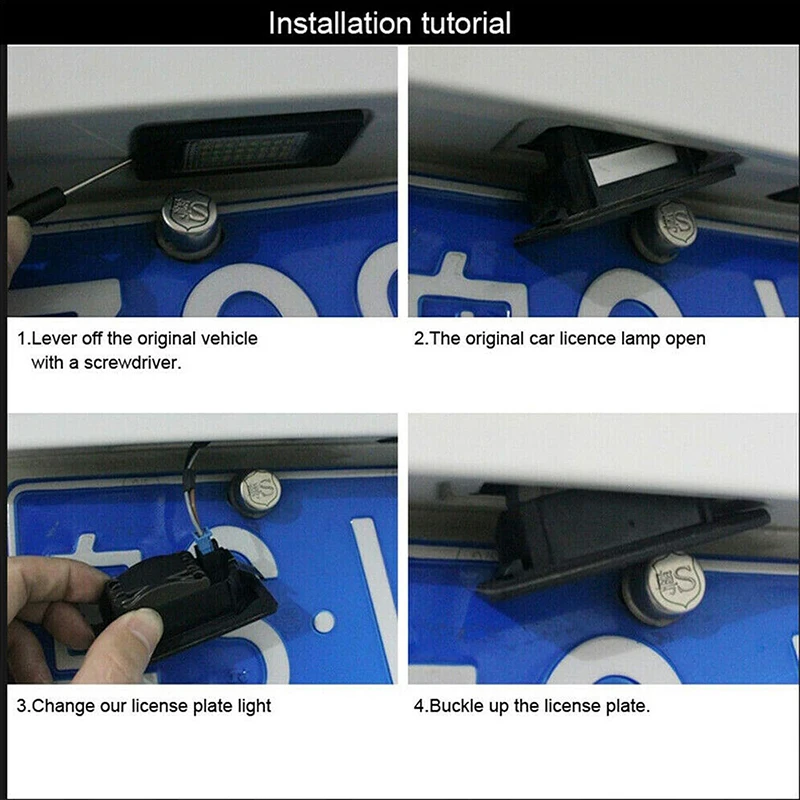 Installation tutorial

1.Lever off the original vehicle with a screwdriver.

2.The original car licence lamp open

3.Change our license plate light

4.Buckle up the license plate.