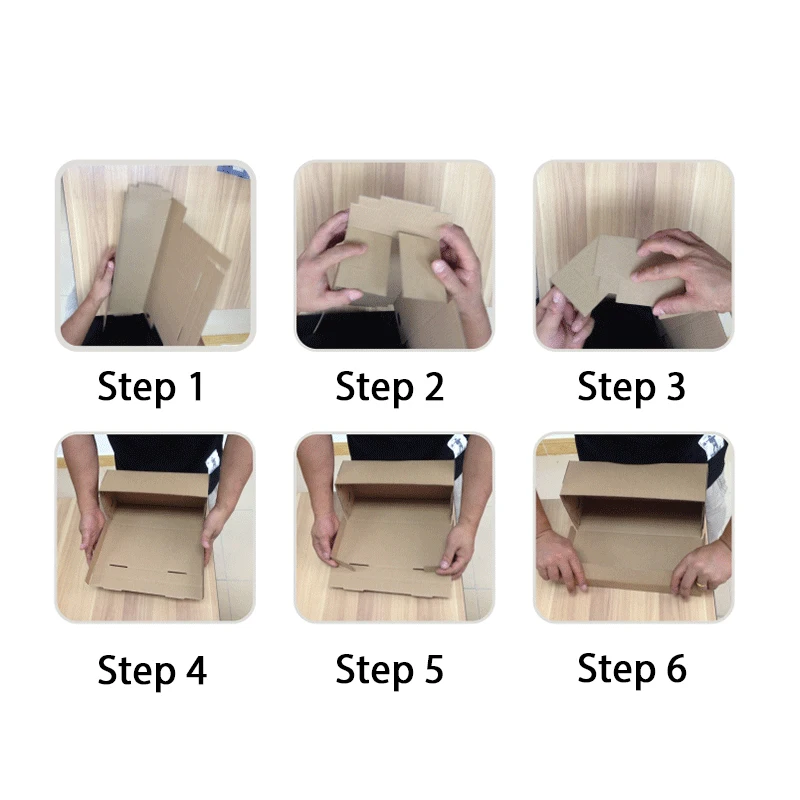 Step 1

Step 2

Step 3

Step 4

Step 5

Step 6