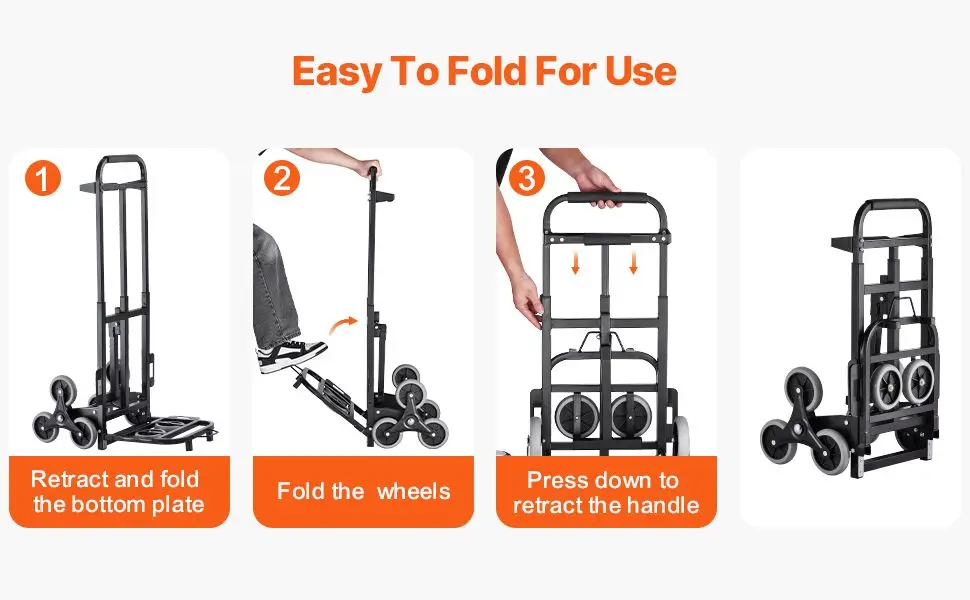 Easy To Fold For Use

1

Retract and fold the bottom plate

2

Fold the  wheels

3

Press down to retract the handle