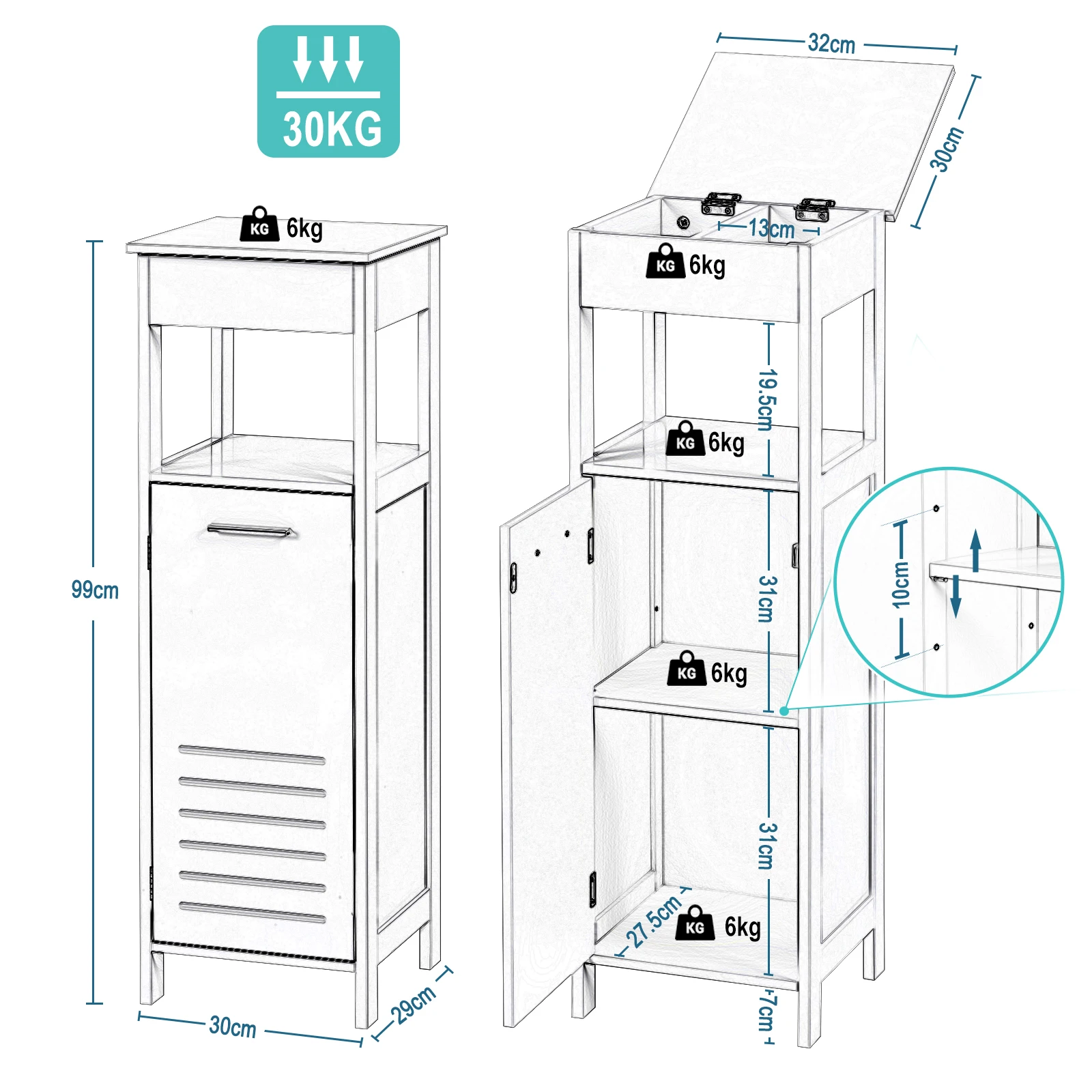 30KG

KG 6kg

99cm

30cm

29cm

32cm

30cm

13cm

KG 6kg

19.5cm

KG 6kg

31cm

10cm

KG 6kg

31cm

27.5cm

KG 6kg

7cm