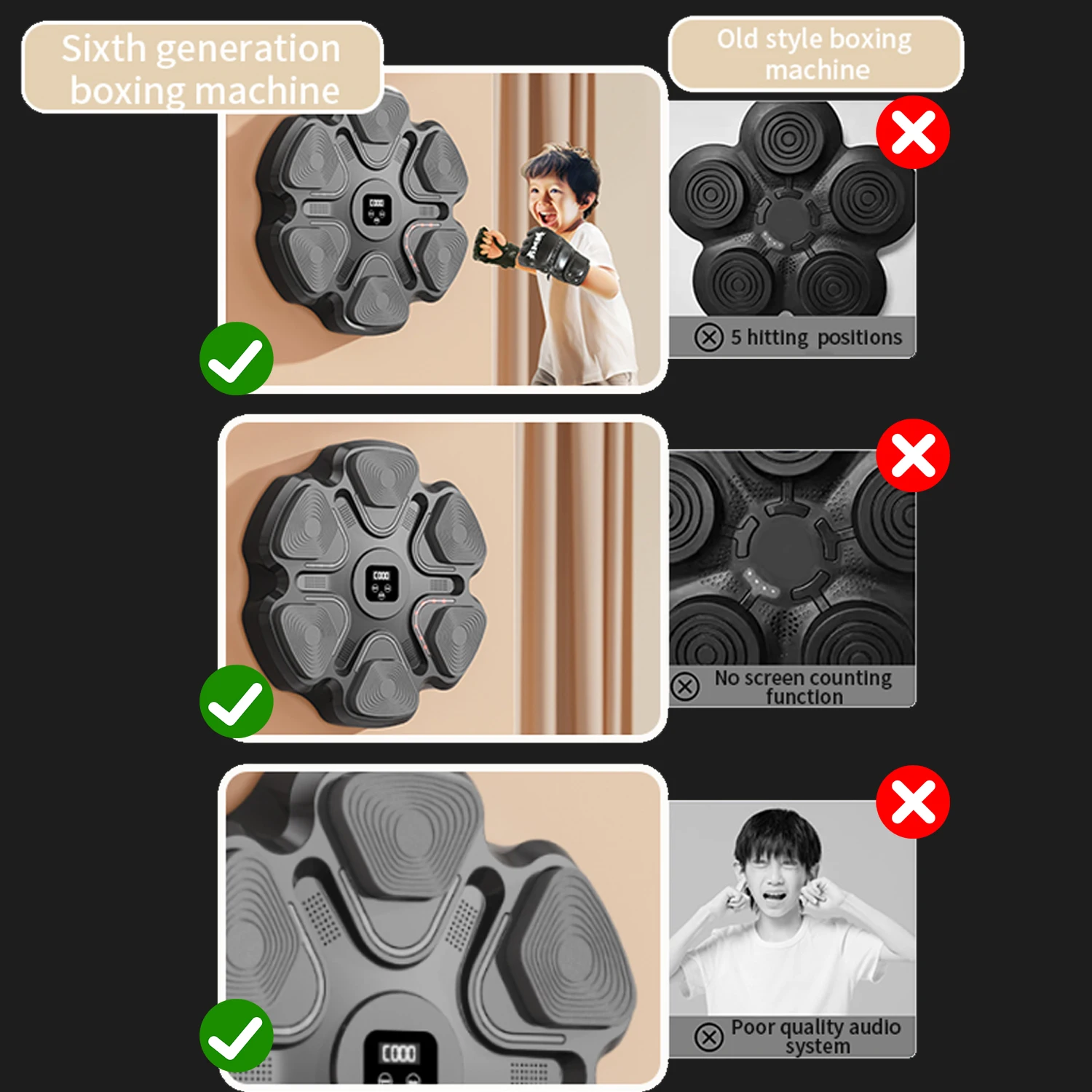 Sixth generation boxing machine

Old style boxing machine

5 hitting positions

No screen counting function

Poor quality audio system