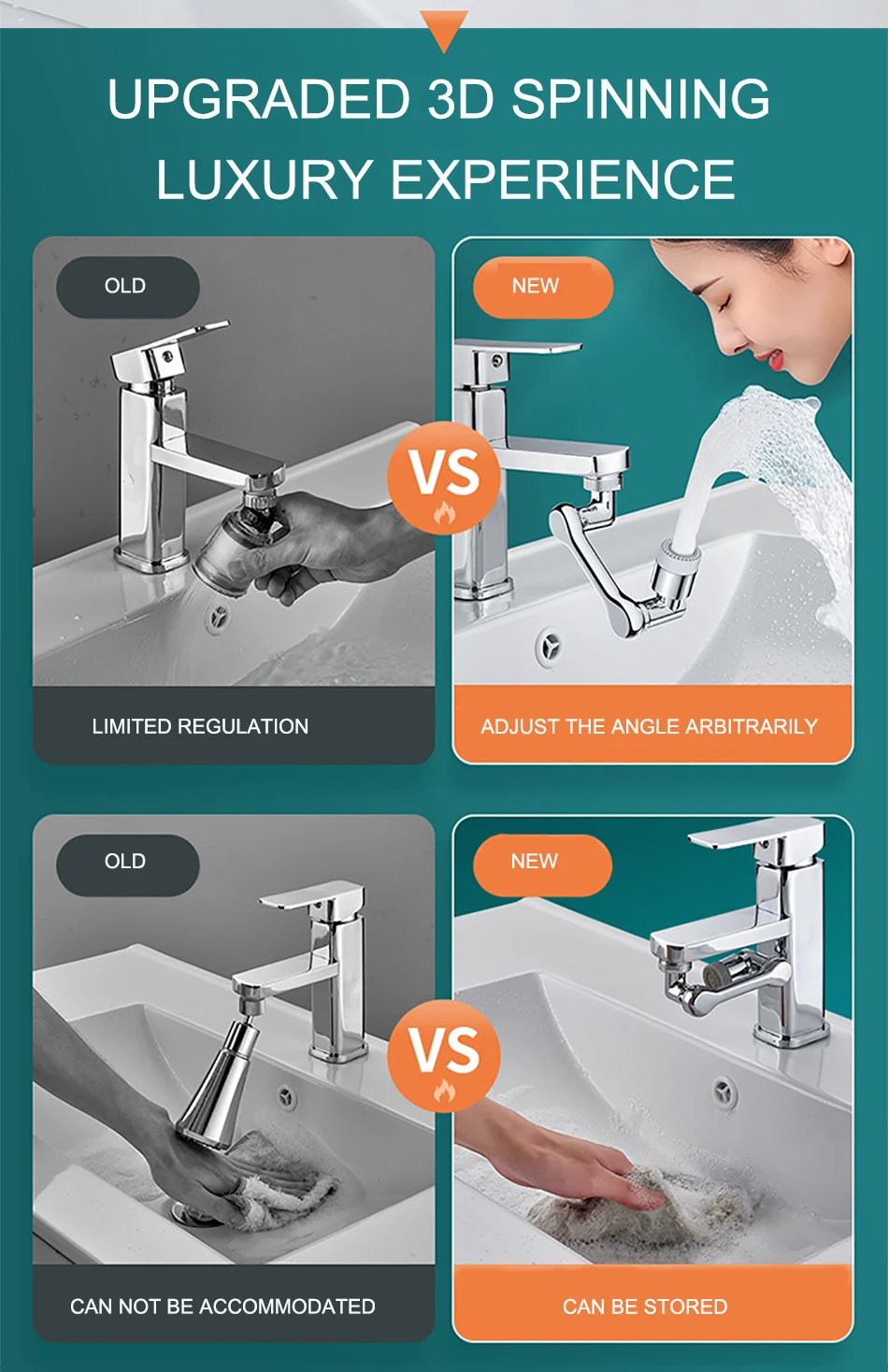 UPGRADED 3D SPINNING LUXURY EXPERIENCE

OLD

LIMITED REGULATION

VS

NEW

ADJUST THE ANGLE ARBITRARILY

OLD

CAN NOT BE ACCOMMODATED

VS

NEW

CAN BE STORED