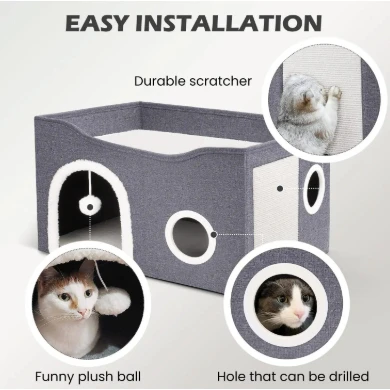 EASY INSTALLATION

Durable scratcher

Funny plush ball

Hole that can be drilled