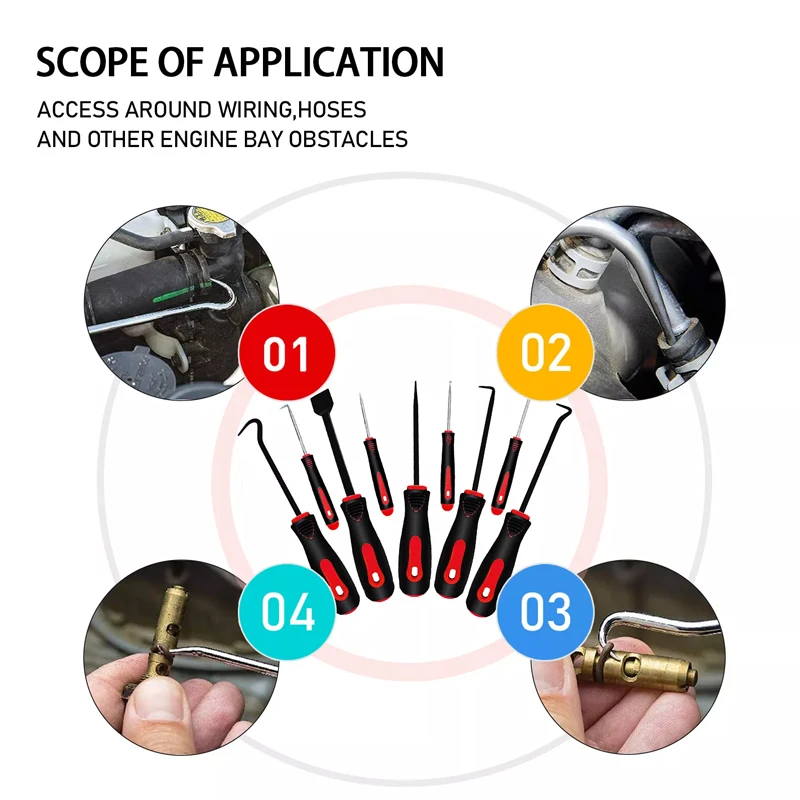 SCOPE OF APPLICATION

ACCESS AROUND WIRING,HOSES AND OTHER ENGINE BAY OBSTACLES

01

02

04

03