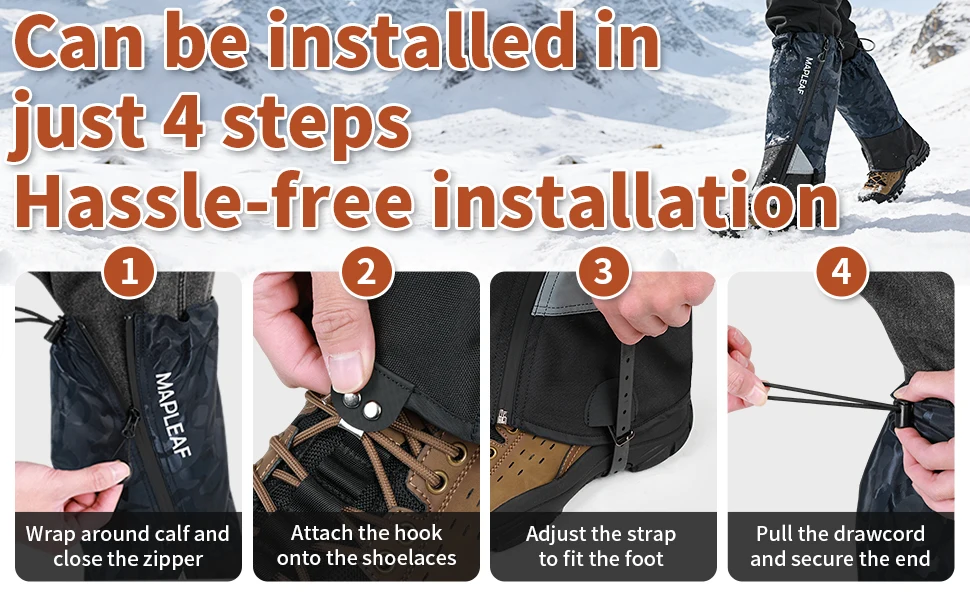 Can be installed in just 4 steps
Hassle-free installation

MAPLEAF

1
MAPLEAF
Wrap around calf and close the zipper

2
Attach the hook onto the shoelaces

3
Adjust the strap to fit the foot

4
Pull the drawcord and secure the end