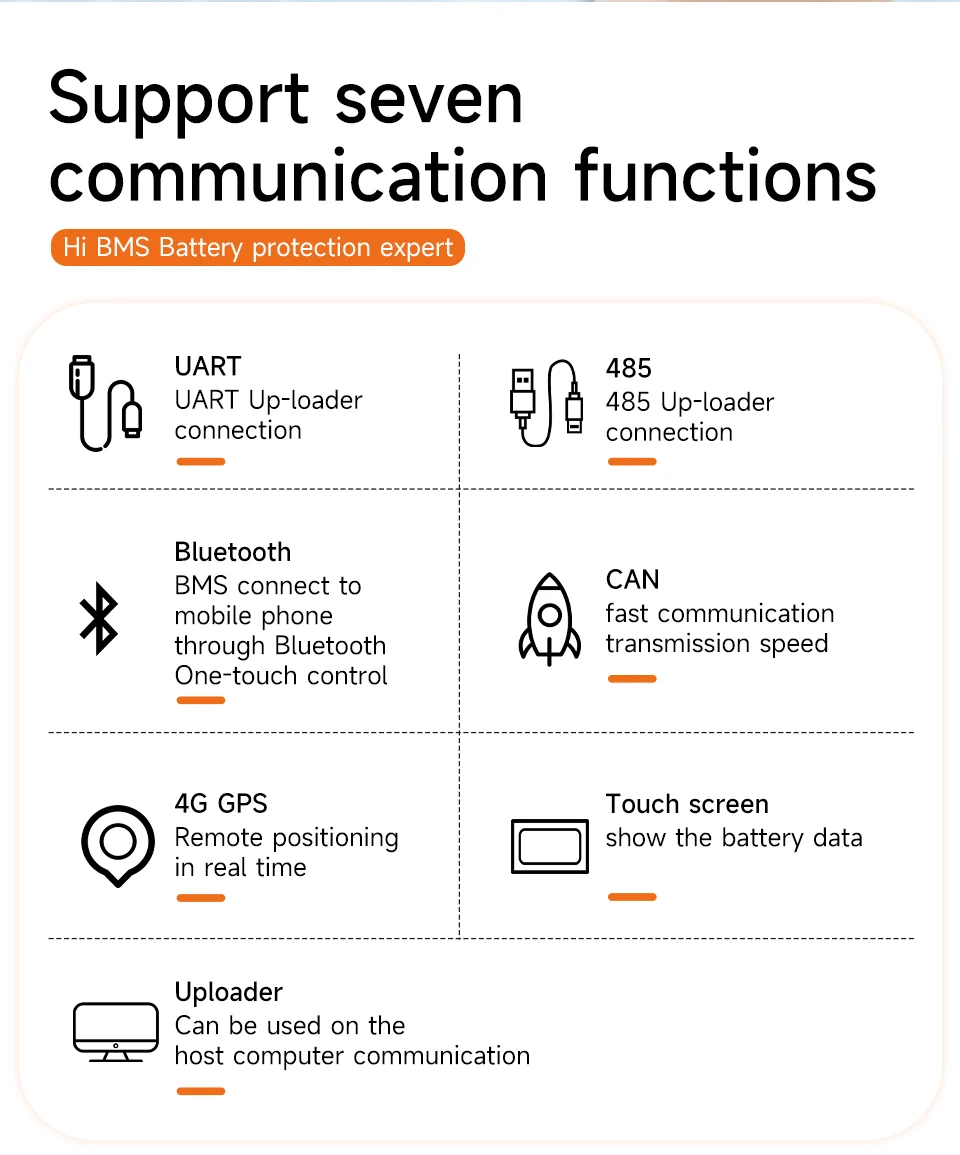 Support seven communication functions

Hi BMS Battery protection expert

UART
UART Up-loader connection

485
485 Up-loader connection

Bluetooth
BMS connect to mobile phone through Bluetooth One-touch control

CAN
fast communication transmission speed

4G GPS
Remote positioning in real time

Touch screen
show the battery data

Uploader
Can be used on the host computer communication