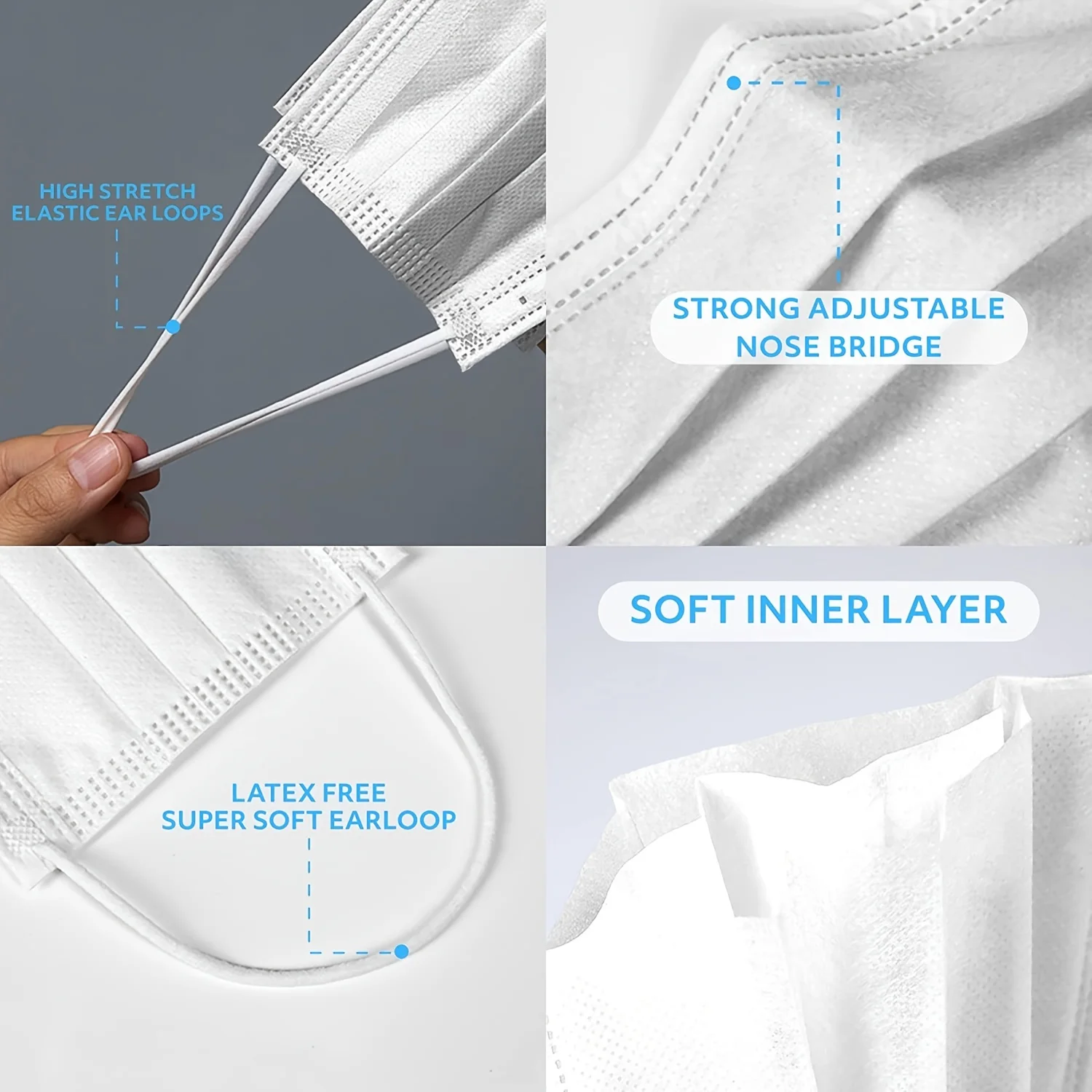 HIGH STRETCH
ELASTIC EAR LOOPS

STRONG ADJUSTABLE
NOSE BRIDGE

LATEX FREE
SUPER SOFT EARLOOP

SOFT INNER LAYER