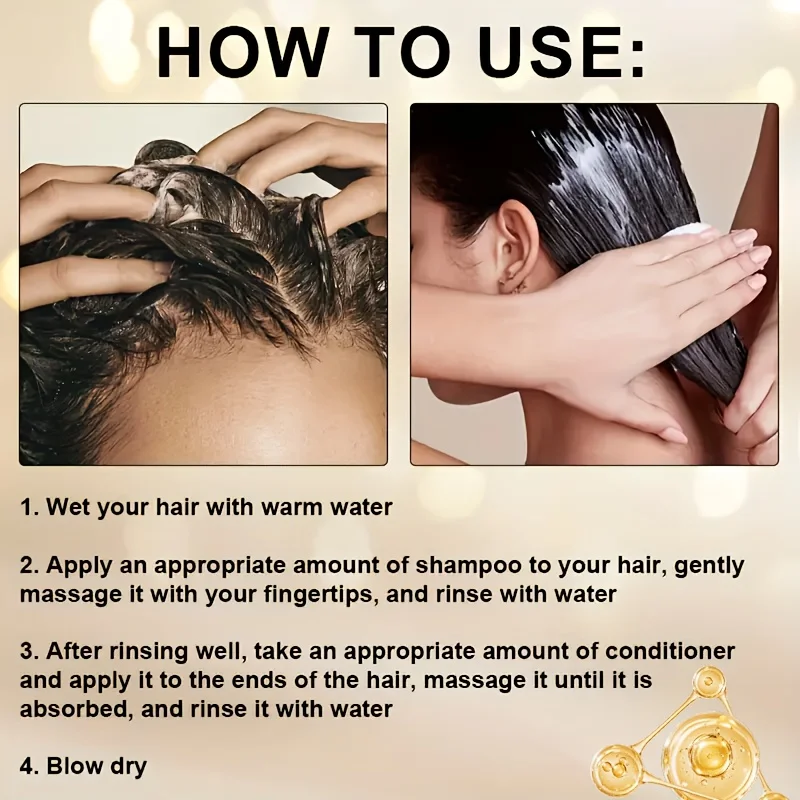 HOW TO USE:

1. Wet your hair with warm water

2. Apply an appropriate amount of shampoo to your hair, gently massage it with your fingertips, and rinse with water

3. After rinsing well, take an appropriate amount of conditioner and apply it to the ends of the hair, massage it until it is absorbed, and rinse it with water

4. Blow dry