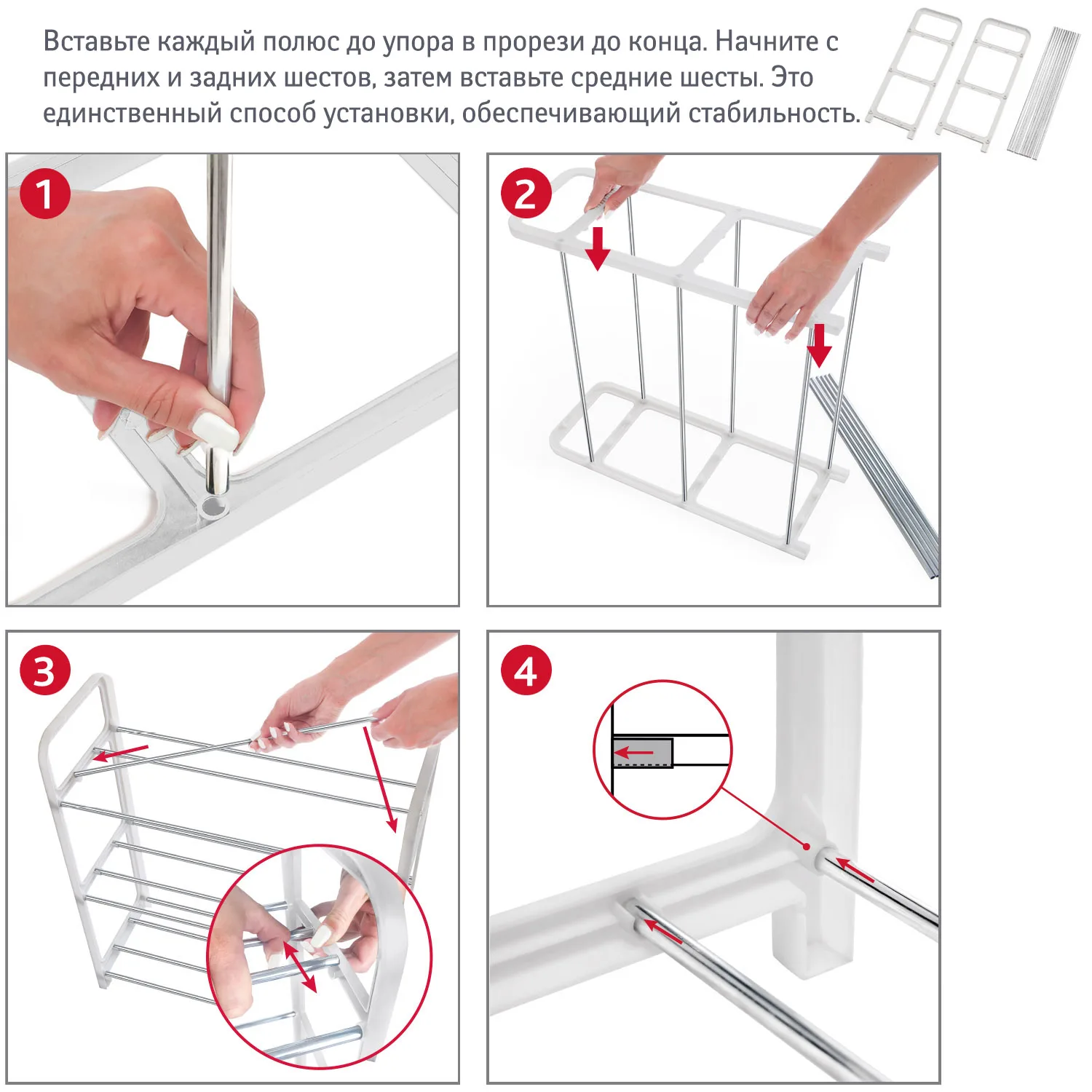 Вставьте каждый полюс до упора в прорези до конца. Начните с передних и задних шестов, затем вставьте средние шесты. Это единственный способ установки, обеспечивающий стабильность.

1

2

3

4