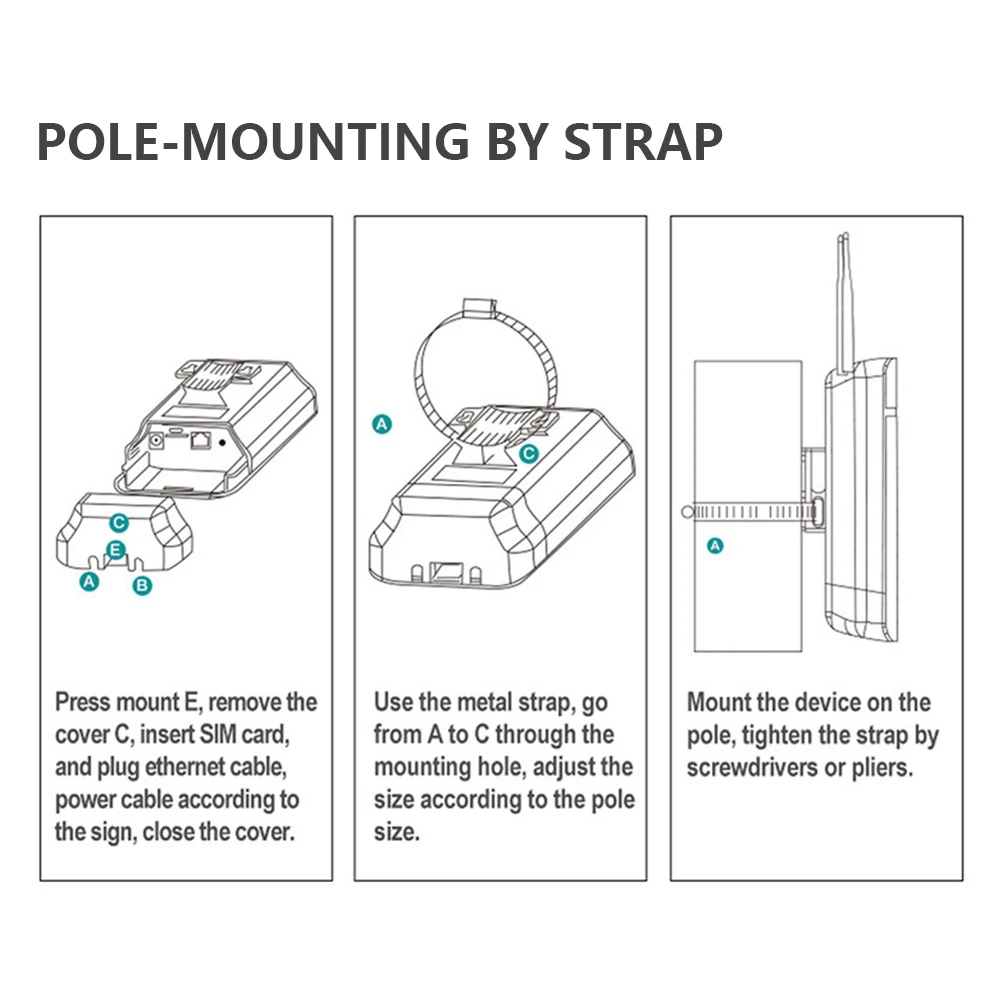 POLE-MOUNTING BY STRAP

C
E
A
B

Press mount E, remove the cover C, insert SIM card, and plug ethernet cable, power cable according to the sign, close the cover.

A
C

Use the metal strap, go from A to C through the mounting hole, adjust the size according to the pole size.

A

Mount the device on the pole, tighten the strap by screwdrivers or pliers.