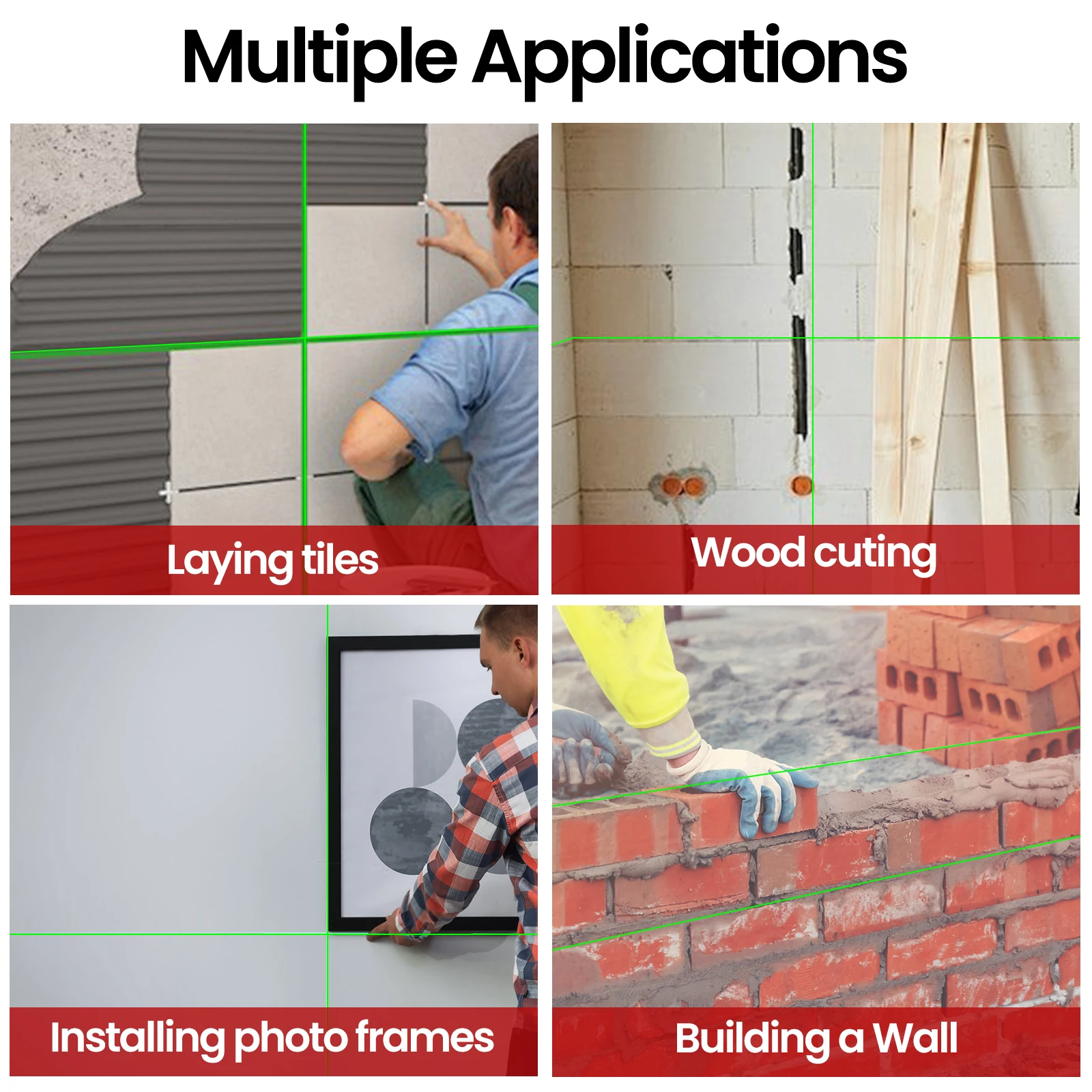 Multiple Applications

Laying tiles

Wood cuting

Installing photo frames

Building a Wall