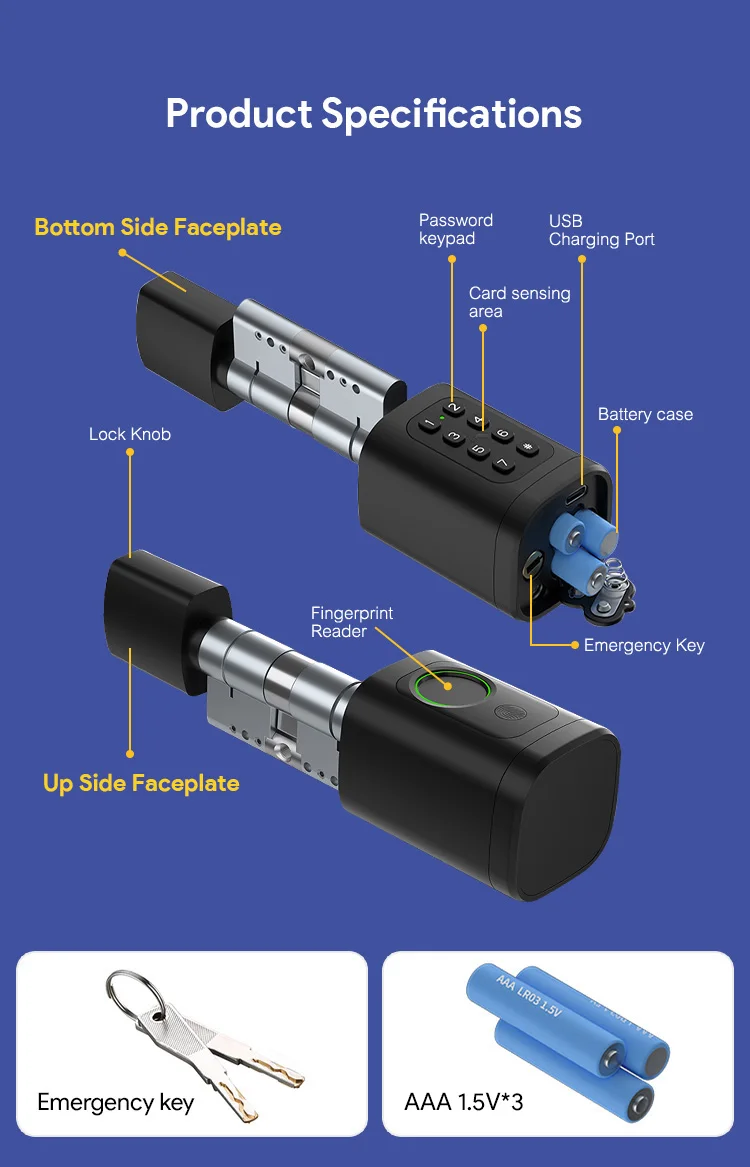 Product Specifications

Bottom Side Faceplate

Password keypad

USB Charging Port

Card sensing area

Battery case

Lock Knob

1 2 3 4 5 6 7 *

Fingerprint Reader

Emergency Key

Up Side Faceplate

Emergency key

AAA LR03 1.5V

AAA 1.5V*3