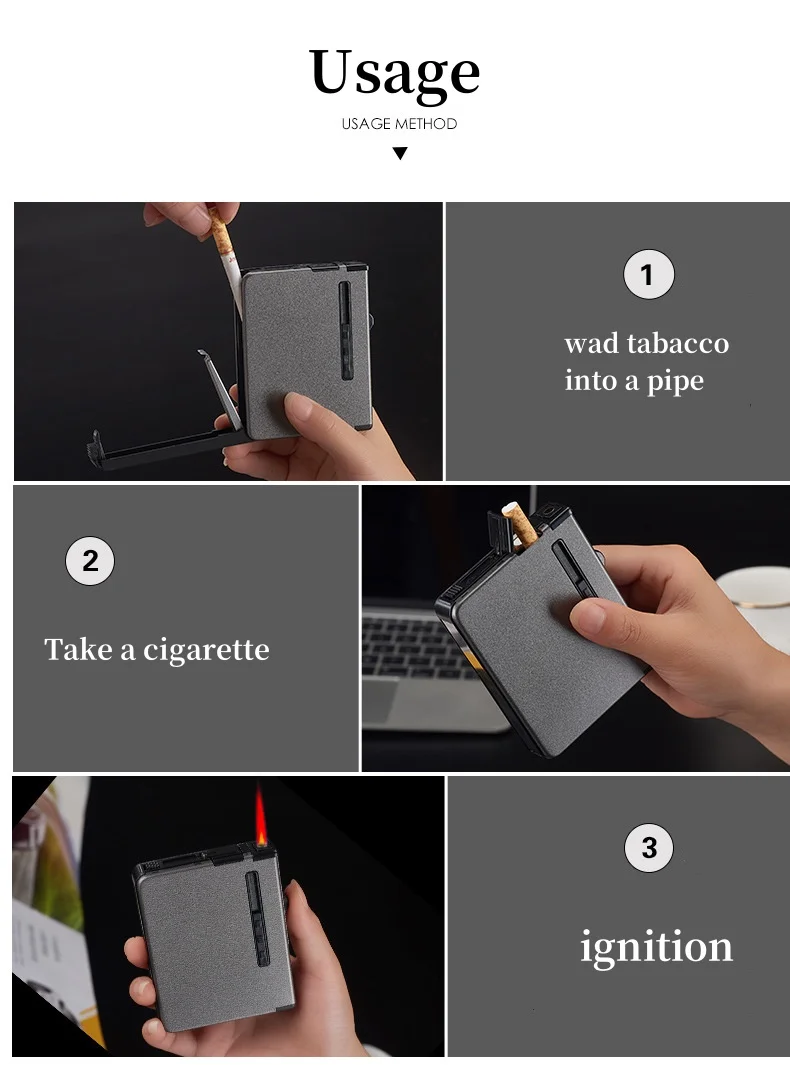 Usage
USAGE METHOD

1
wad tabacco into a pipe

2
Take a cigarette

3
ignition