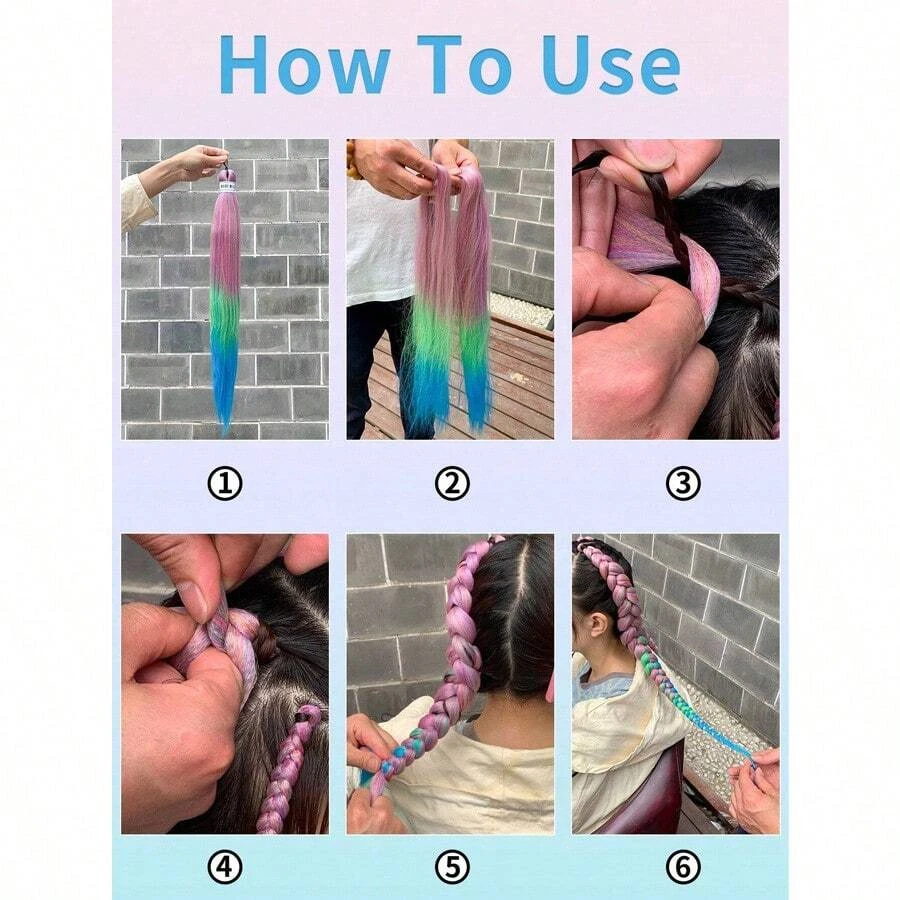 How To Use

①

②

③

④

⑤

⑥