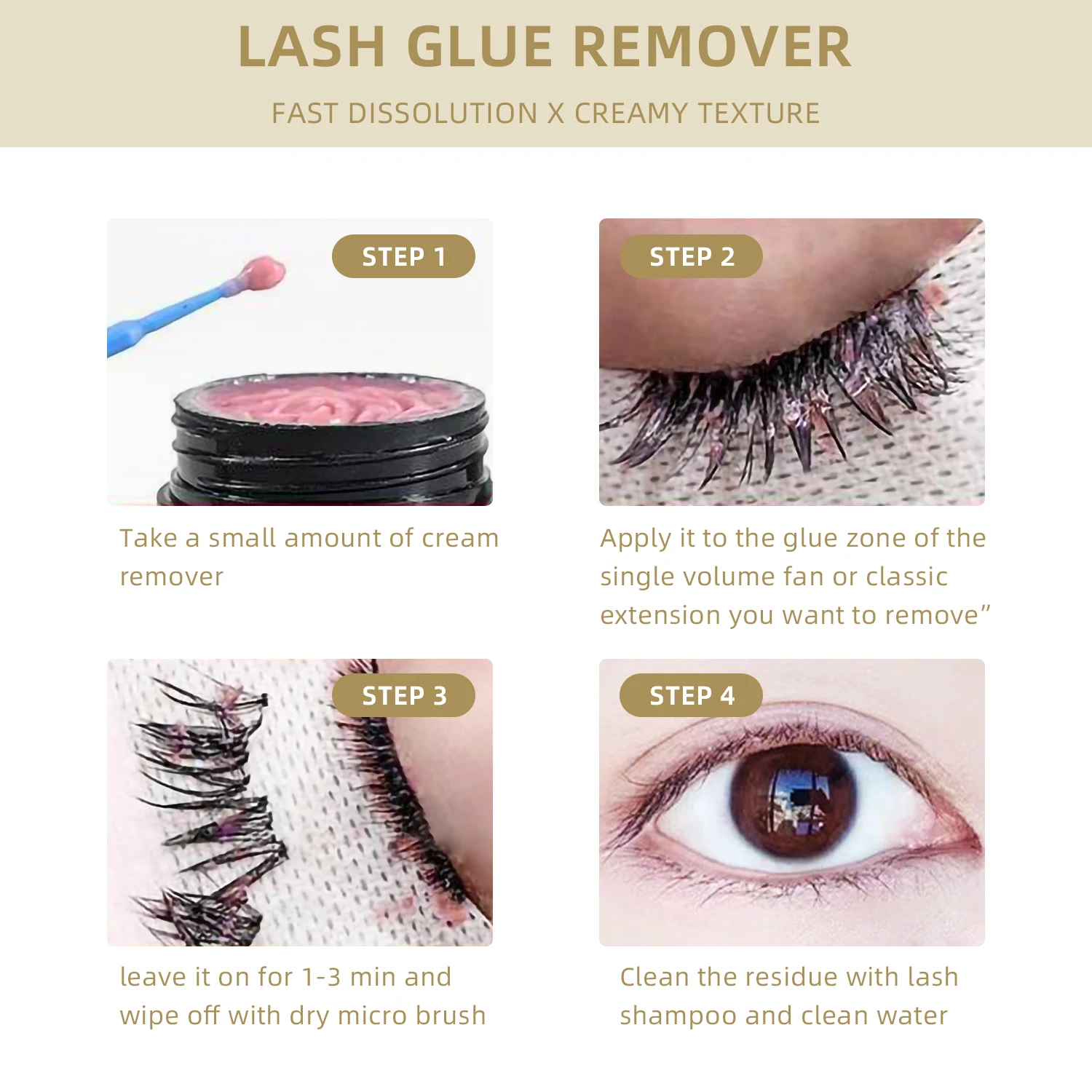 LASH GLUE REMOVER

FAST DISSOLUTION X CREAMY TEXTURE

STEP 1

Take a small amount of cream remover

STEP 2

Apply it to the glue zone of the single volume fan or classic extension you want to remove”

STEP 3

leave it on for 1-3 min and wipe off with dry micro brush

STEP 4

Clean the residue with lash shampoo and clean water