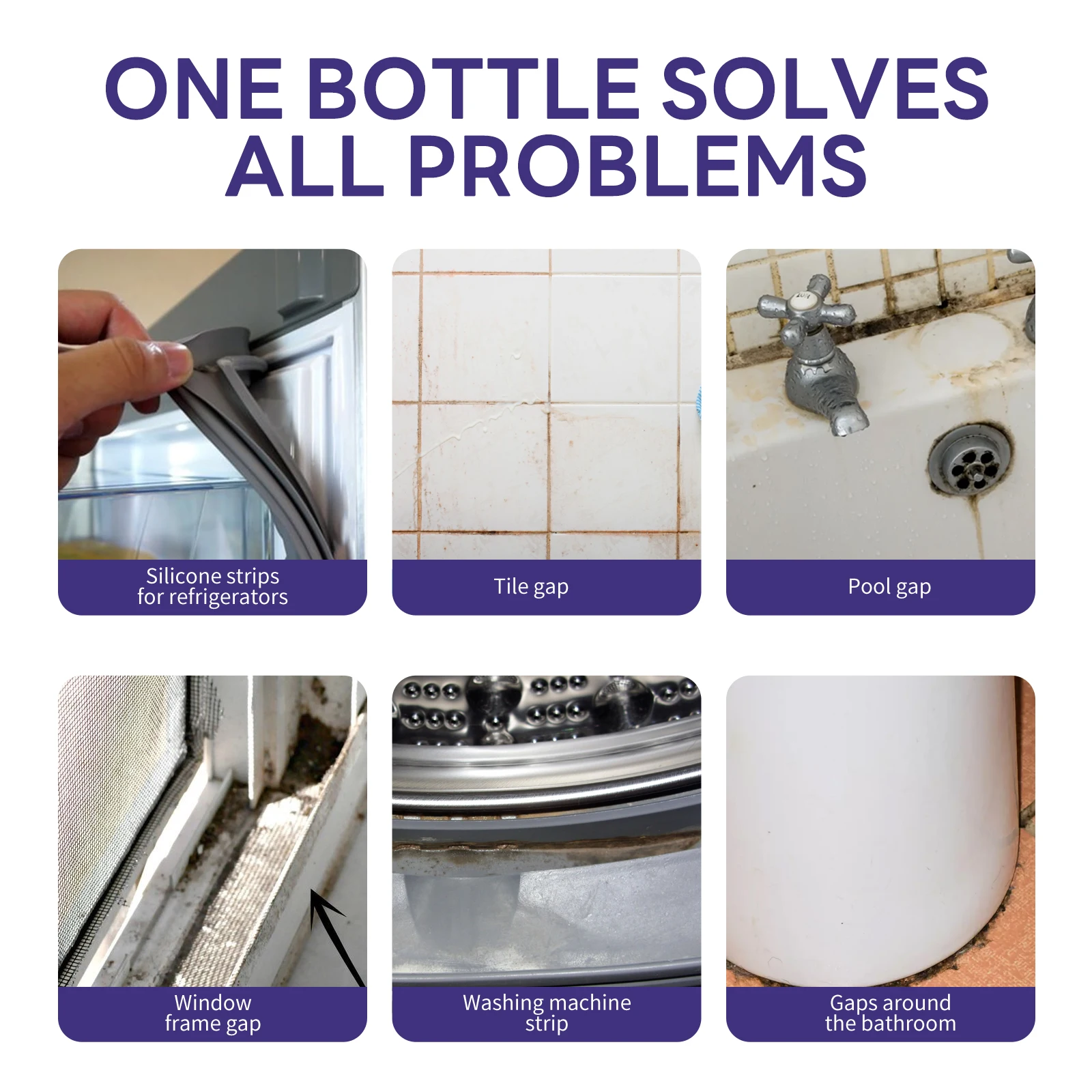 ONE BOTTLE SOLVES ALL PROBLEMS

Silicone strips for refrigerators

Tile gap

Pool gap

Window frame gap

Washing machine strip

Gaps around the bathroom