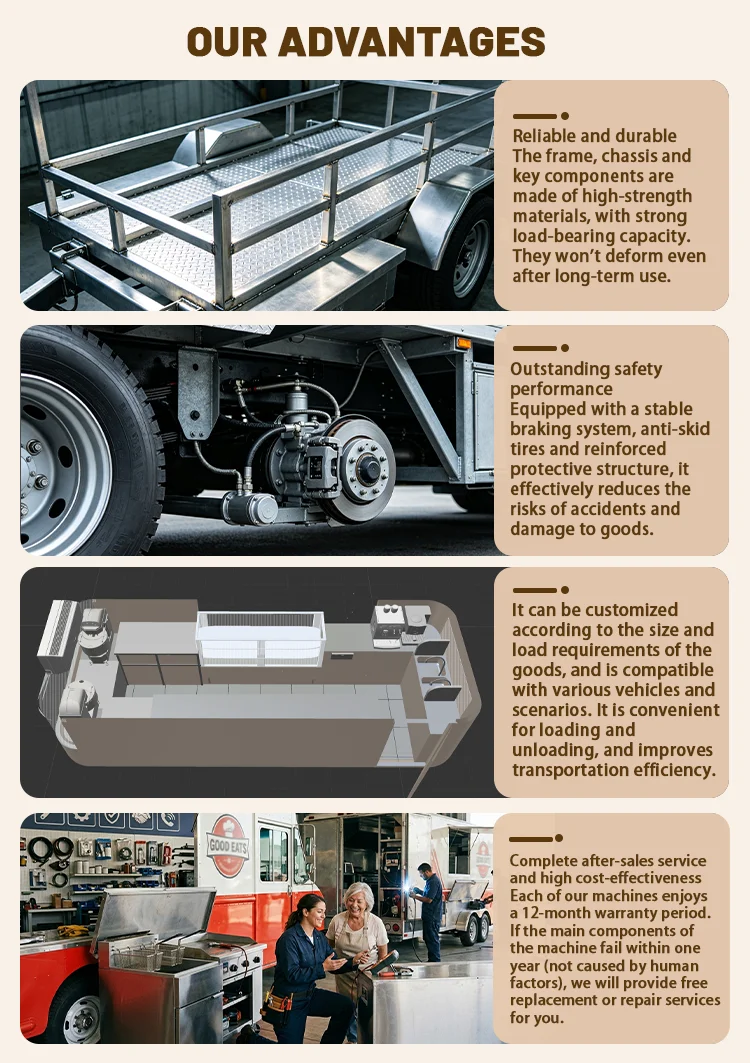 OUR ADVANTAGES

Reliable and durable
The frame, chassis and key components are made of high-strength materials, with strong load-bearing capacity. They won't deform even after long-term use.

Outstanding safety performance
Equipped with a stable braking system, anti-skid tires and reinforced protective structure, it effectively reduces the risks of accidents and damage to goods.

It can be customized according to the size and load requirements of the goods, and is compatible with various vehicles and scenarios. It is convenient for loading and unloading, and improves transportation efficiency.

GOOD EATS

Complete after-sales service and high cost-effectiveness
Each of our machines enjoys a 12-month warranty period. If the main components of the machine fail within one year (not caused by human factors), we will provide free replacement or repair services for you.