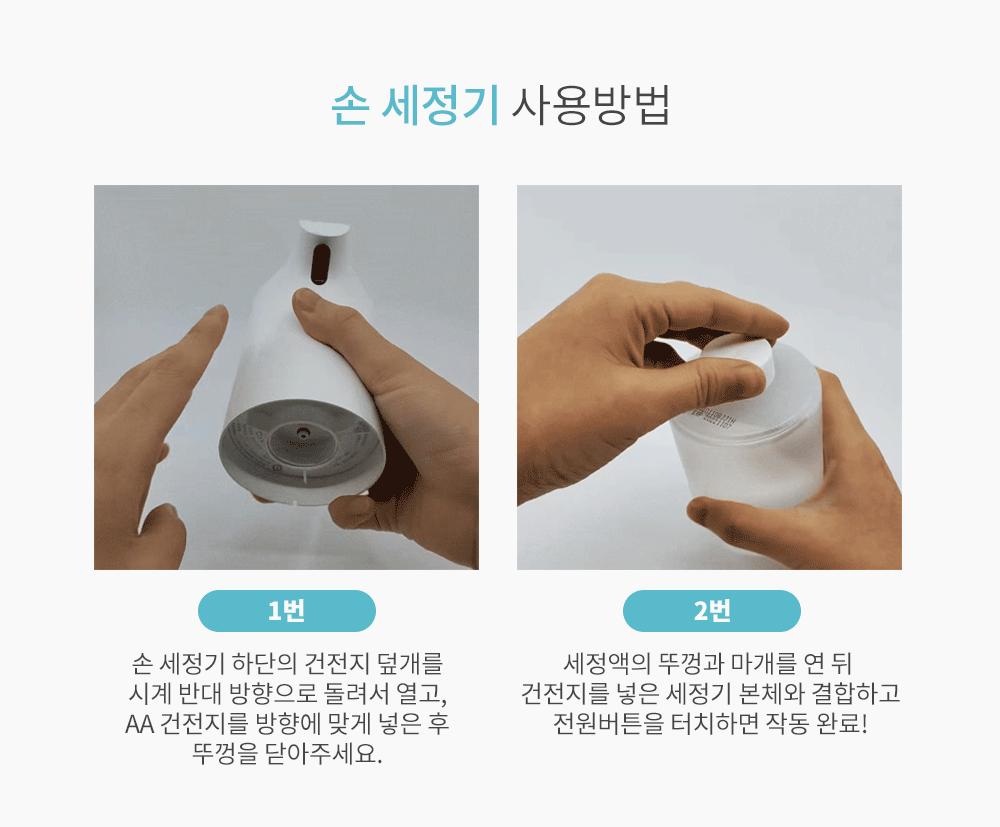 손 세정기 사용방법

1번

손 세정기 하단의 건전지 덮개를 시계 반대 방향으로 돌려서 열고, AA 건전지를 방향에 맞게 넣은 후 뚜껑을 닫아주세요.

2번

세정액의 뚜껑과 마개를 연 뒤 건전지를 넣은 세정기 본체와 결합하고 전원버튼을 터치하면 작동 완료!