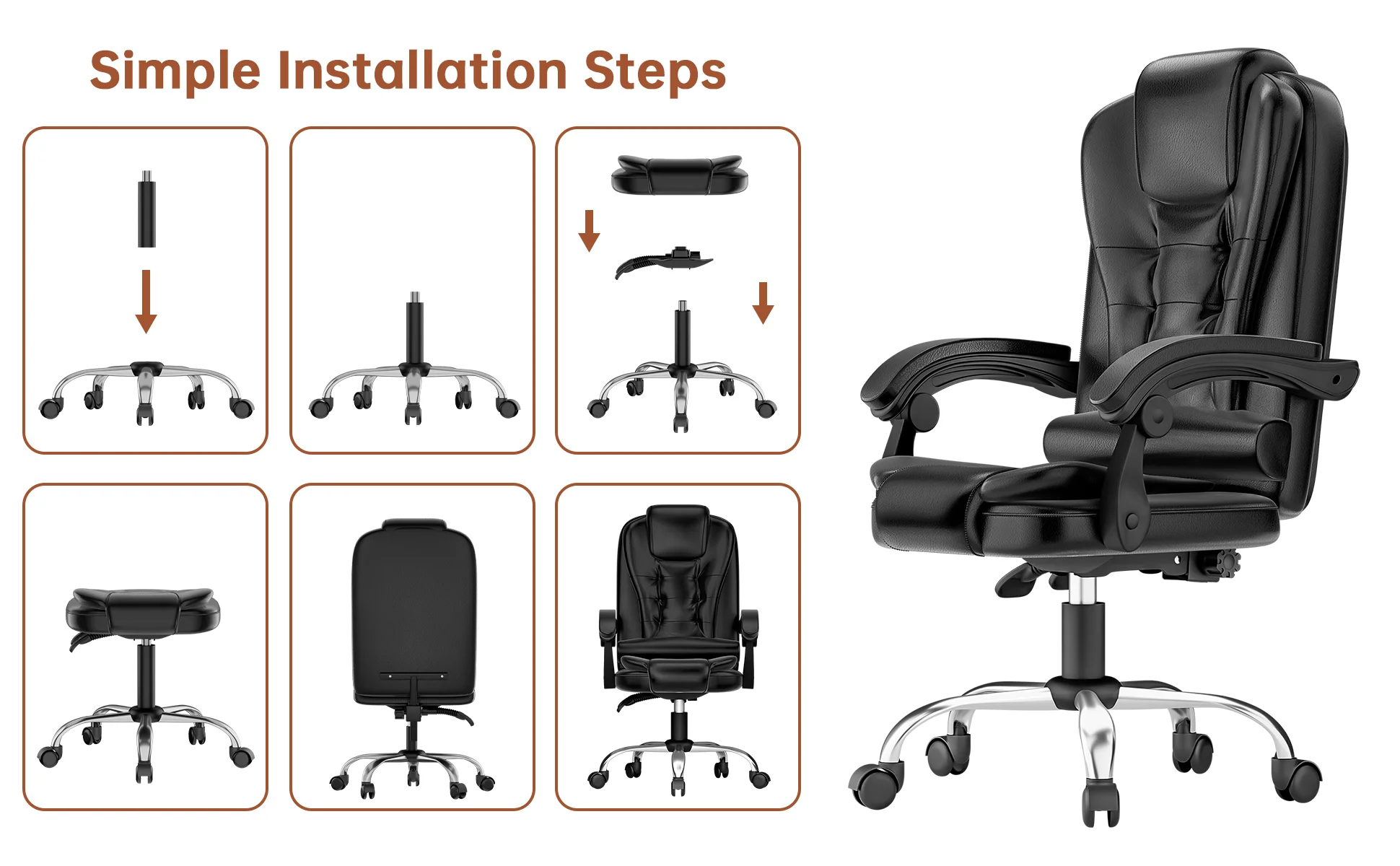 Simple Installation Steps