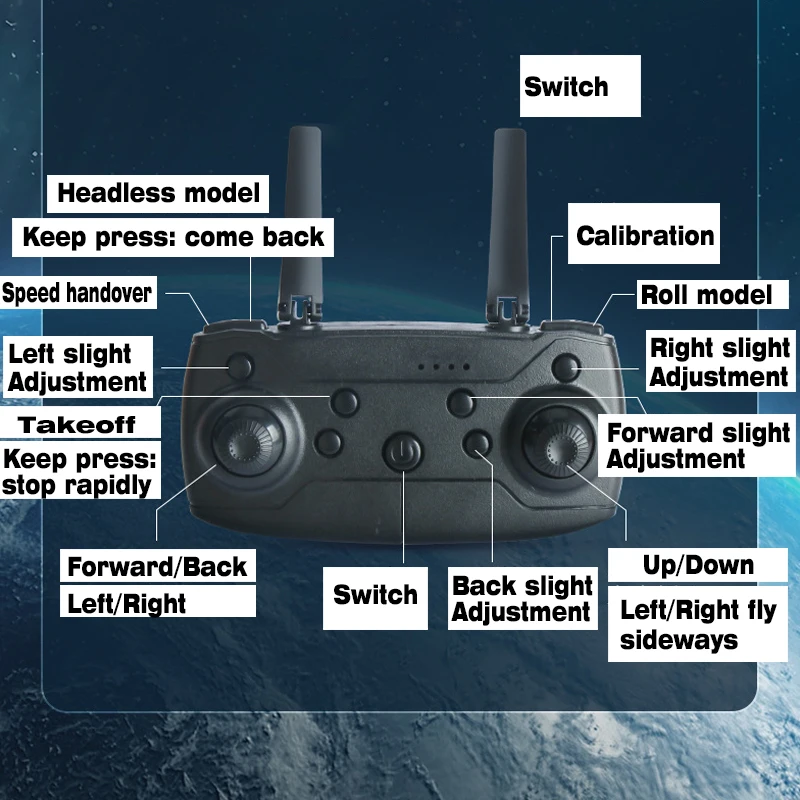 Switch

Headless model

Keep press: come back

Calibration

Speed handover

Roll model

Left slight Adjustment

Right slight Adjustment

Takeoff

Keep press: stop rapidly

Forward slight Adjustment

Forward/Back

Left/Right

Switch

Back slight Adjustment

Up/Down

Left/Right fly sideways