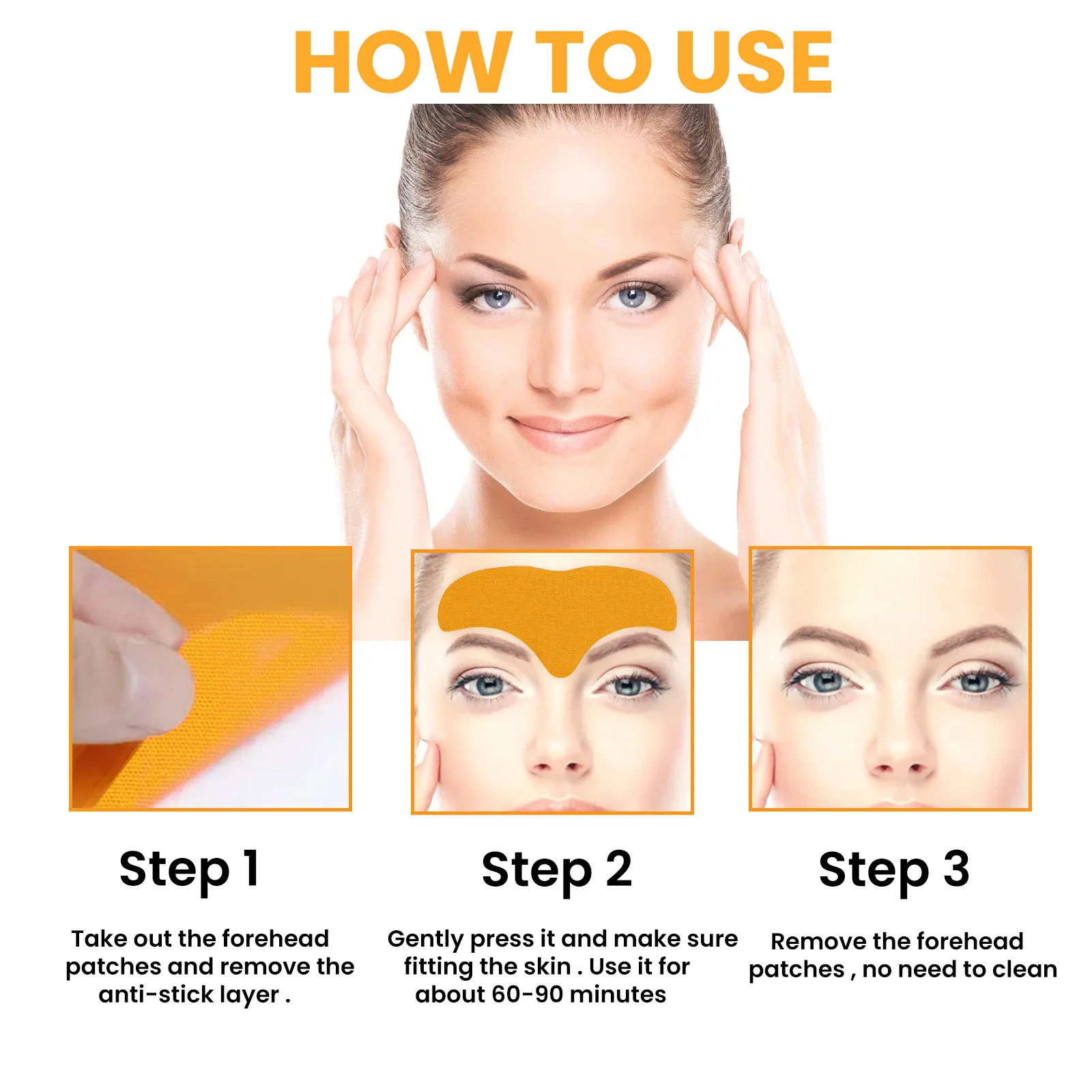 HOW TO USE

Step 1

Take out the forehead patches and remove the anti-stick layer .

Step 2

Gently press it and make sure fitting the skin . Use it for about 60-90 minutes

Step 3

Remove the forehead patches , no need to clean