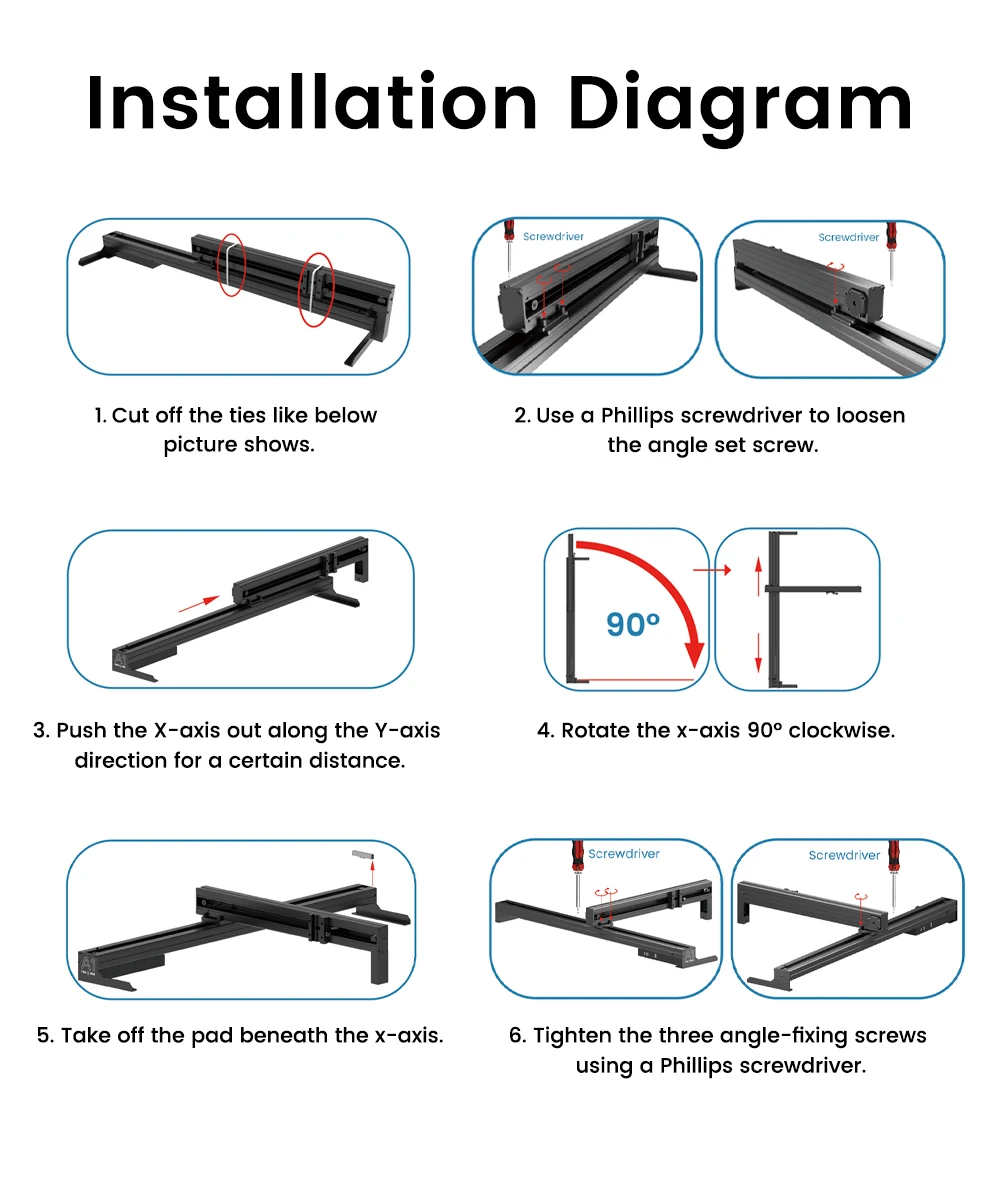 Installation Diagram

1. Cut off the ties like below picture shows.

Screwdriver

Screwdriver

2. Use a Phillips screwdriver to loosen the angle set screw.

3. Push the X-axis out along the Y-axis direction for a certain distance.

90°

4. Rotate the x-axis 90° clockwise.

5. Take off the pad beneath the x-axis.

Screwdriver

Screwdriver

6. Tighten the three angle-fixing screws using a Phillips screwdriver.